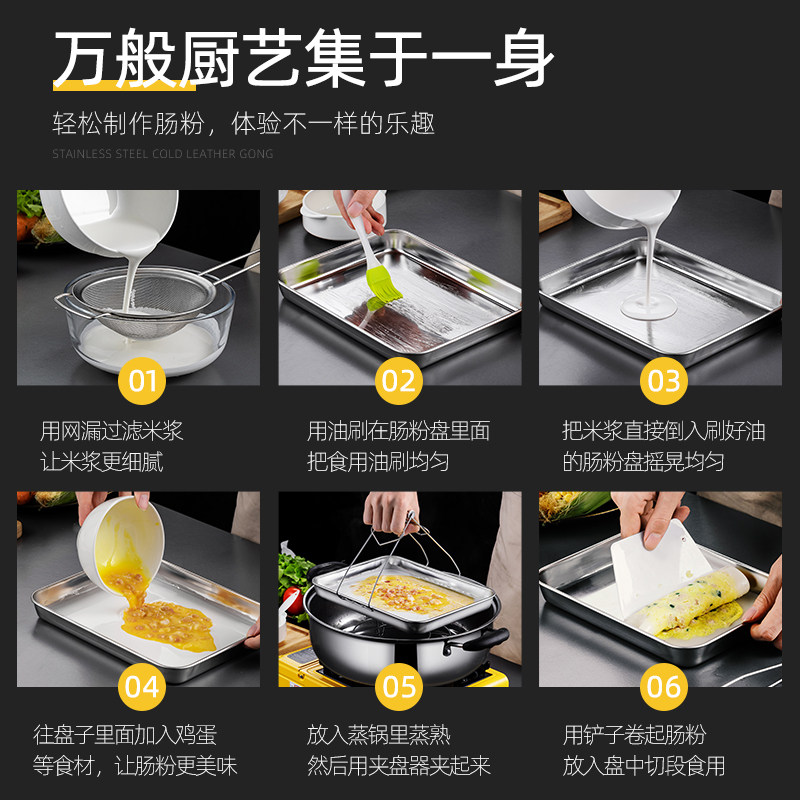 万般厨艺集于一身

轻松制作肠粉，体验不一样的乐趣

STAINLESS STEEL COLD LEATHER GONG

01

用网漏过滤米浆
让米浆更细腻

02

用油刷在肠粉盘里面
把食用油刷均匀

03

把米浆直接倒入刷好油
的肠粉盘摇晃均匀

04

往盘子里面加入鸡蛋
等食材，让肠粉更美味

05

放入蒸锅里蒸熟
然后用夹盘器夹起来

06

用铲子卷起肠粉
放入盘中切段食用