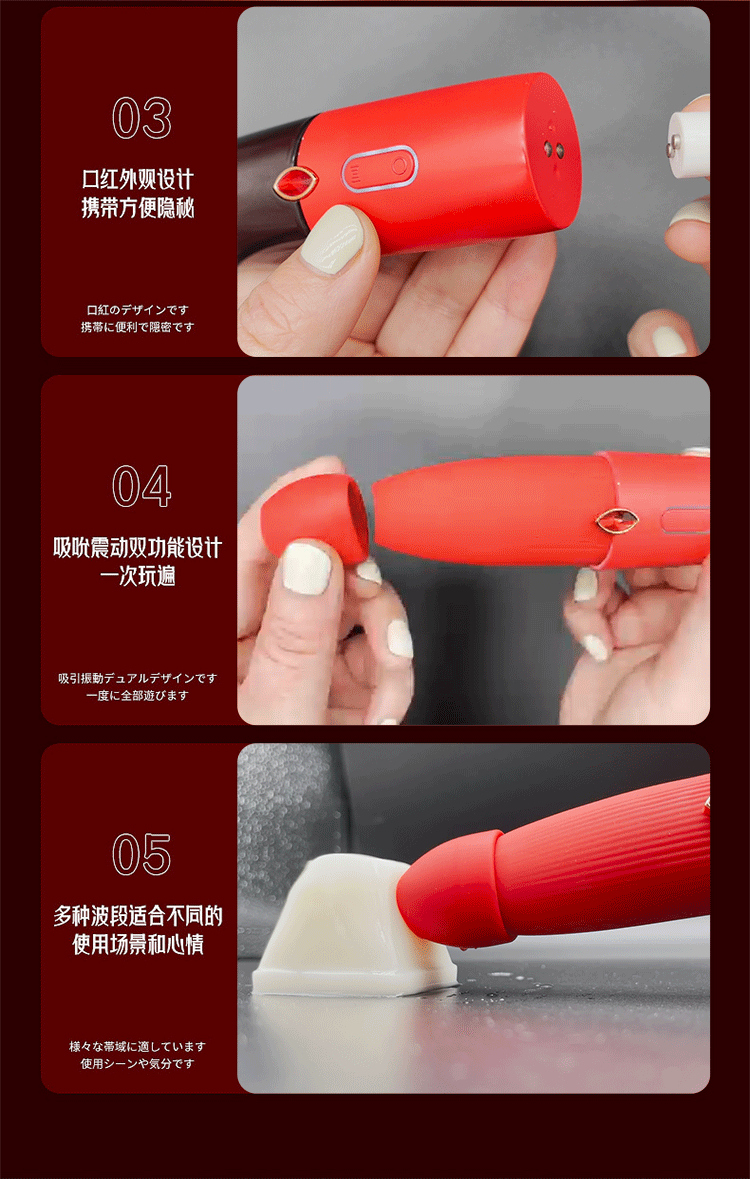 03

口红外观设计
携带方便隐秘

口紅のデザインです
携帯に便利で隠密です

04

吸吮震动双功能设计
一次玩遍

吸引振動デュアルデザインです
一度に全部遊びます

05

多种波段适合不同的
使用场景和心情

様々な帯域に適しています
使用シーンや気分です