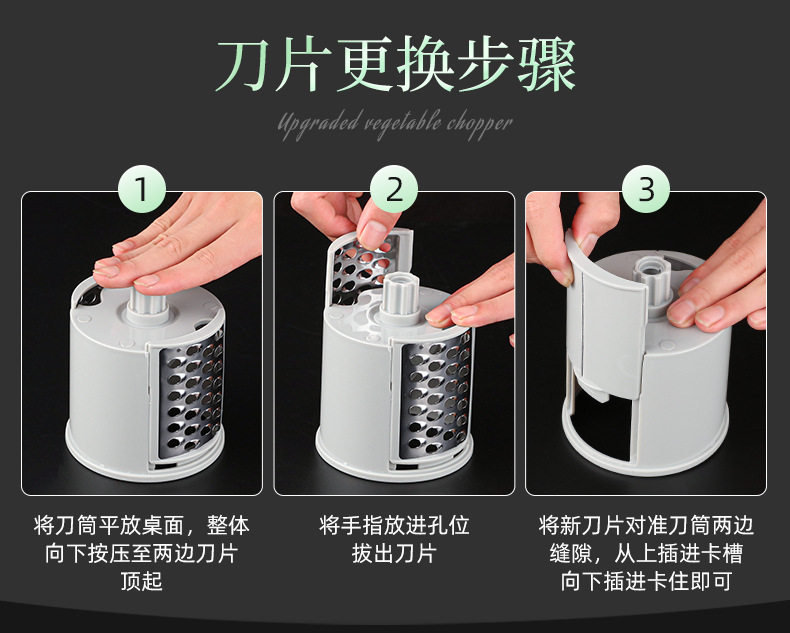 刀片更换步骤

Upgraded vegetable chopper

1

将刀筒平放桌面，整体向下按压至两边刀片顶起

2

将手指放进孔位拔出刀片

3

将新刀片对准刀筒两边缝隙，从上插进卡槽向下插进卡住即可