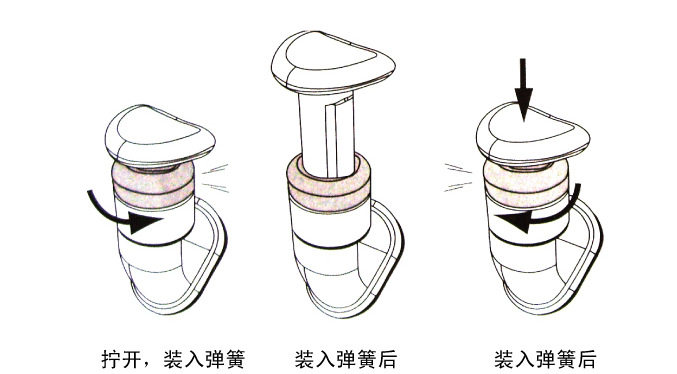 拧开，装入弹簧

装入弹簧后

装入弹簧后