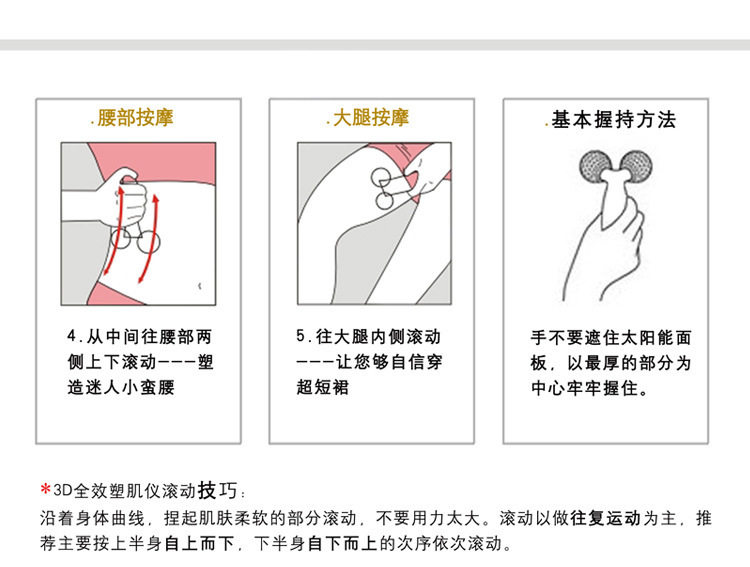 .腰部按摩

4.从中间往腰部两侧上下滚动---塑造迷人小蛮腰

.大腿按摩

5.往大腿内侧滚动---让您够自信穿超短裙

.基本握持方法

手不要遮住太阳能面板，以最厚的部分为中心牢牢握住。

*3D全效塑肌仪滚动技巧：

沿着身体曲线，捏起肌肤柔软的部分滚动，不要用力太大。滚动以做往复运动为主，推荐主要按上半身自上而下，下半身自下而上的次序依次滚动。