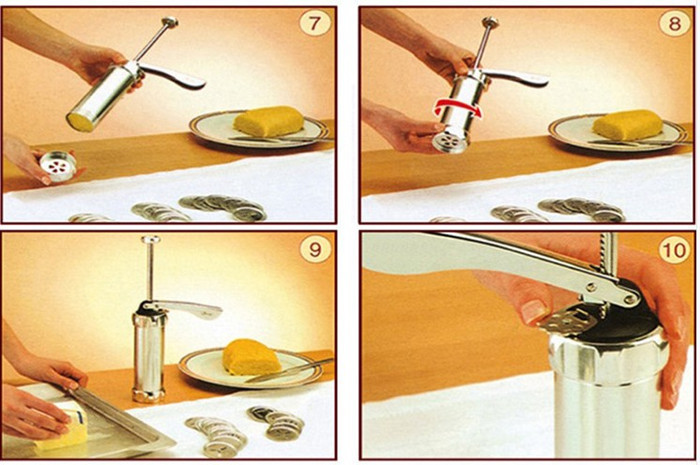 7

8

9

10