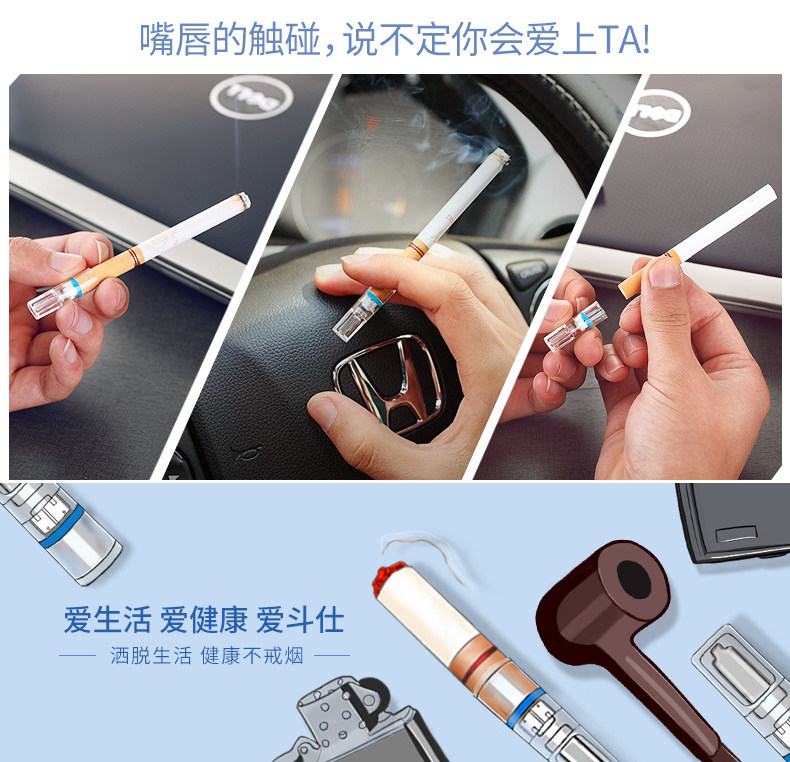 嘴唇的触碰，说不定你会爱上TA!

爱生活 爱健康 爱斗仕

洒脱生活 健康不戒烟