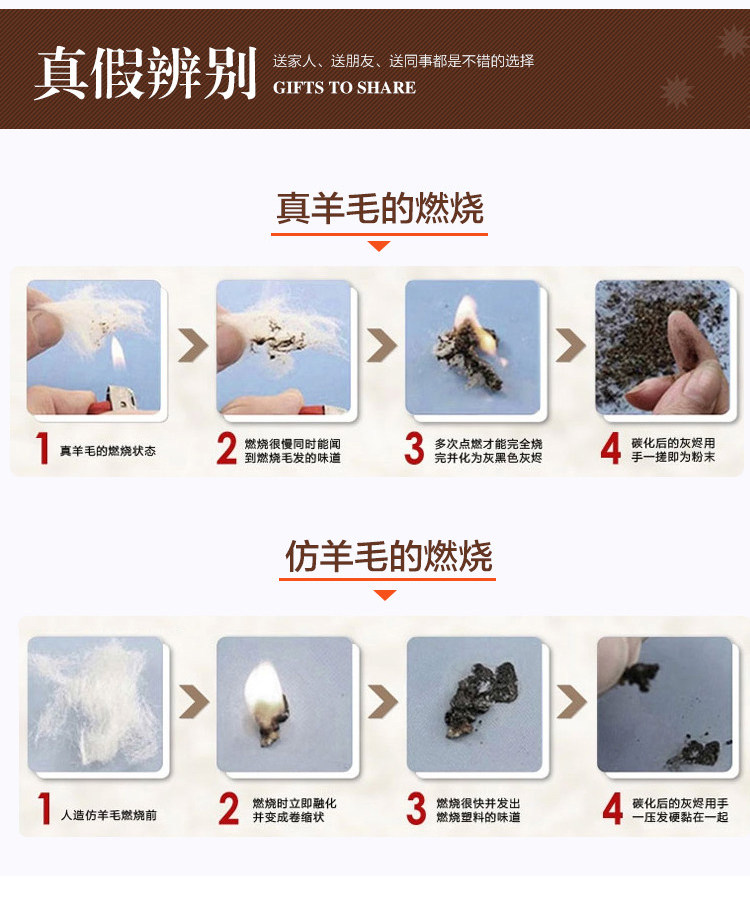 真假辨别 送家人、送朋友、送同事都是不错的选择
GIFTS TO SHARE

真羊毛的燃烧

1 真羊毛的燃烧状态

2 燃烧很慢同时能闻到燃烧毛发的味道

3 多次点燃才能完全烧完并化为灰黑色灰烬

4 碳化后的灰烬用手一搓即为粉末

仿羊毛的燃烧

1 人造仿羊毛燃烧前

2 燃烧时立即融化并变成卷缩状

3 燃烧很快并发出燃烧塑料的味道

4 碳化后的灰烬用手一压发硬黏在一起