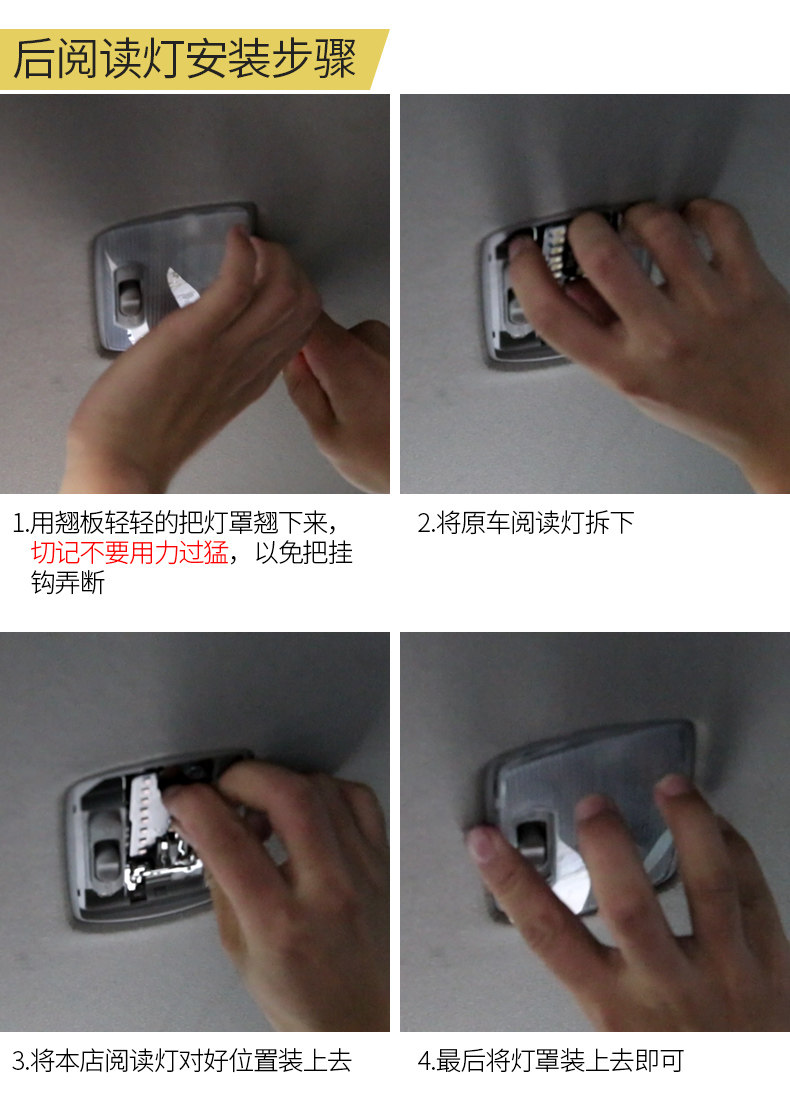 后阅读灯安装步骤

1.用翘板轻轻的把灯罩翘下来，切记不要用力过猛，以免把挂钩弄断

2.将原车阅读灯拆下

3.将本店阅读灯对好位置装上去

4.最后将灯罩装上去即可