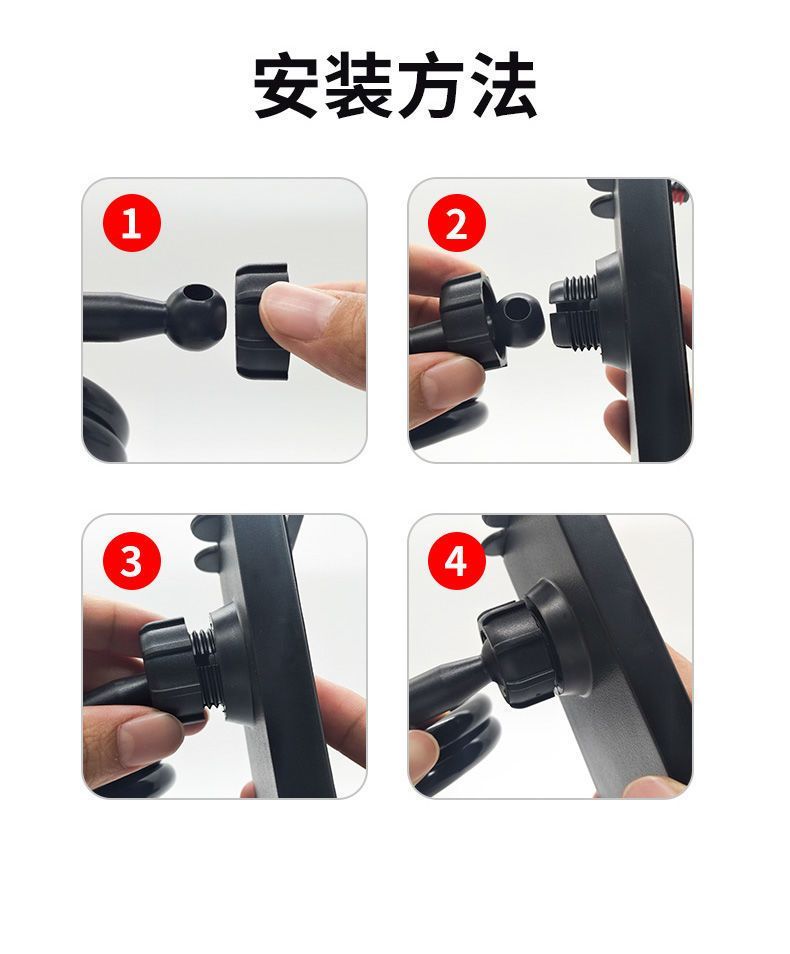 安装方法

1

2

3

4