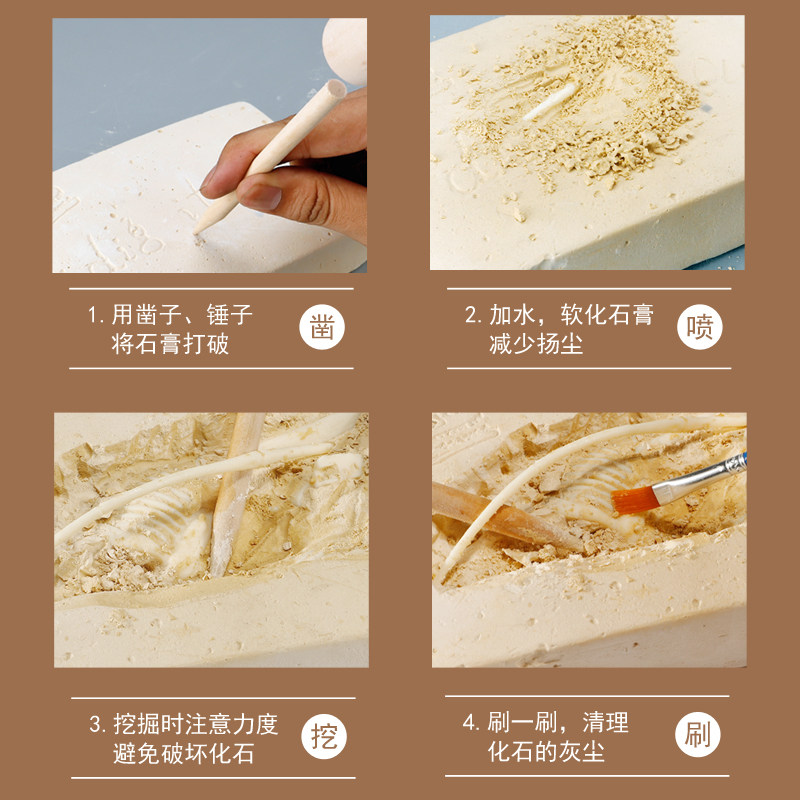 1. 用凿子、锤子将石膏打破

凿

2. 加水，软化石膏减少扬尘

喷

3. 挖掘时注意力度避免破坏化石

挖

4. 刷一刷，清理化石的灰尘

刷