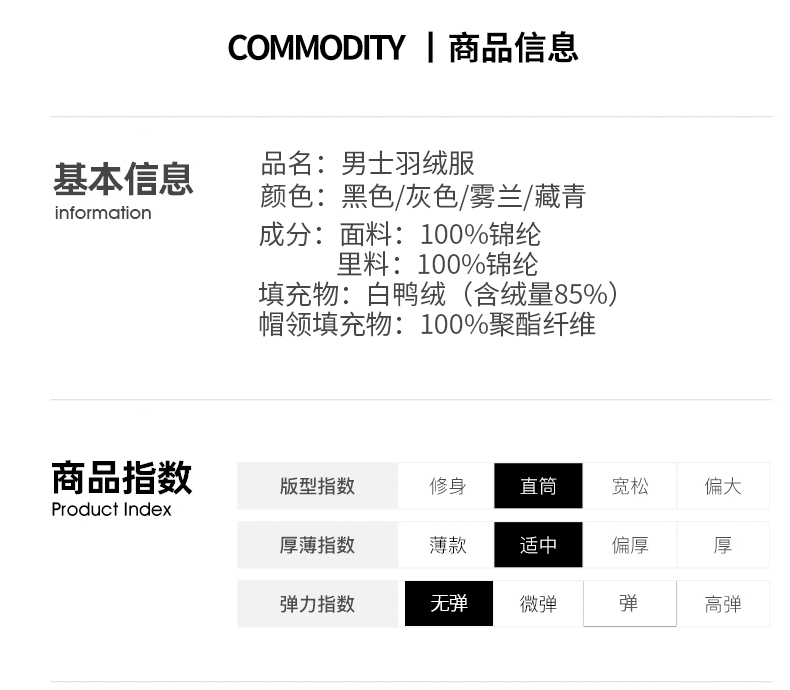 COMMODITY | 商品信息

基本信息
information

品名：男士羽绒服
颜色：黑色/灰色/雾兰/藏青
成分：面料：100%锦纶
里料：100%锦纶
填充物：白鸭绒（含绒量85%）
帽领填充物：100%聚酯纤维

商品指数
Product Index

| 版型指数 | 修身 | 直筒 | 宽松 | 偏大 |
|---|---|---|---|---|
| 厚薄指数 | 薄款 | 适中 | 偏厚 | 厚 |
| 弹力指数 | 无弹 | 微弹 | 弹 | 高弹 |