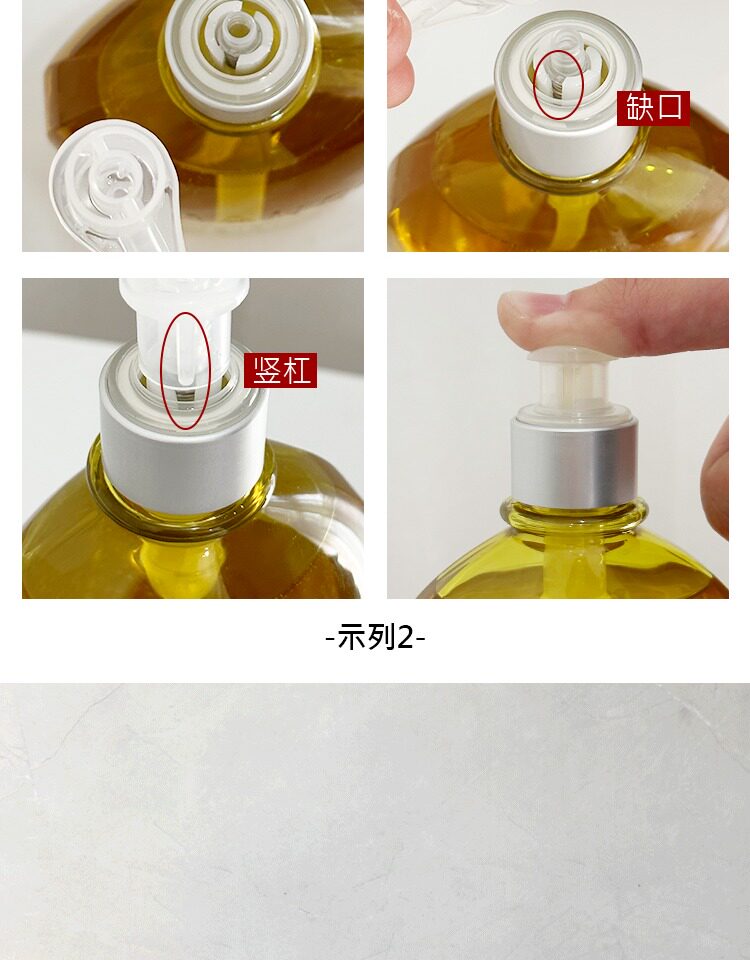 缺口

竖杠

-示列2-