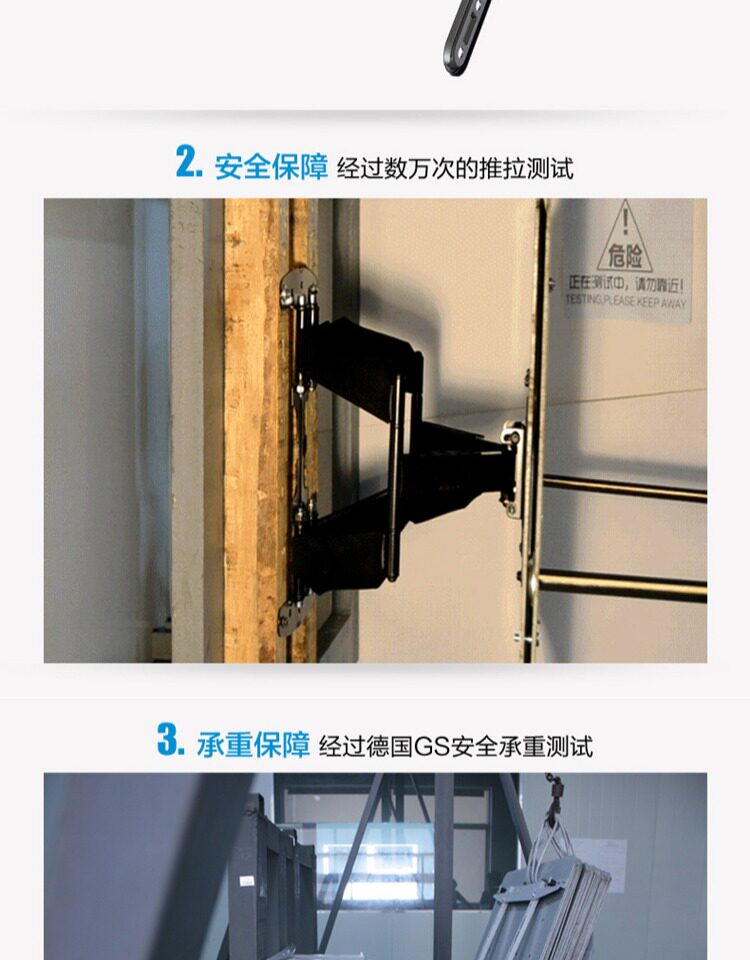 2. 安全保障 经过数万次的推拉测试

危险
正在测试中，请勿靠近！
TESTING,PLEASE KEEP AWAY

3. 承重保障 经过德国GS安全承重测试