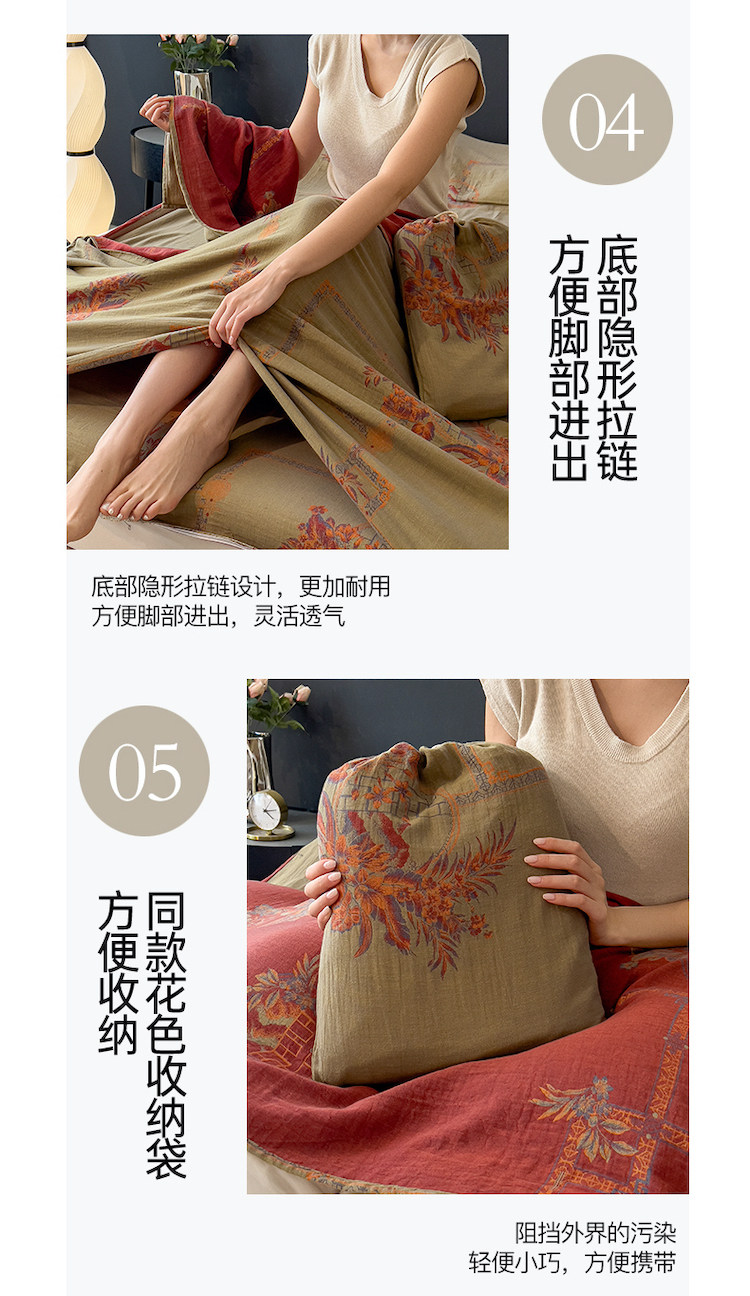 04

底部隐形拉链
方便脚部进出

底部隐形拉链设计，更加耐用
方便脚部进出，灵活透气

05

同款花色收纳袋
方便收纳

阻挡外界的污染
轻便小巧，方便携带