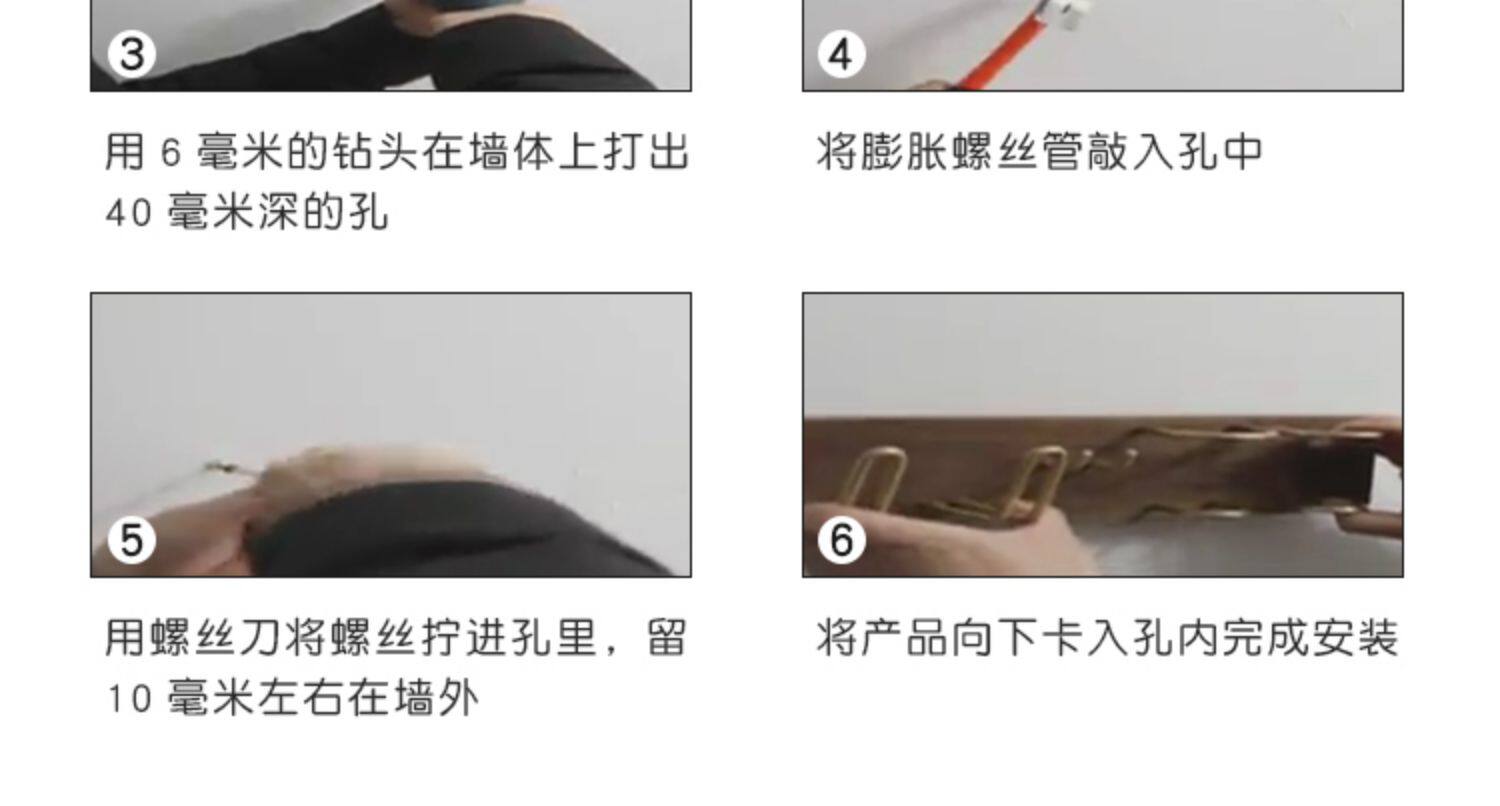 3

用 6 毫米的钻头在墙体上打出 40 毫米深的孔

4

将膨胀螺丝管敲入孔中

5

用螺丝刀将螺丝拧进孔里，留 10 毫米左右在墙外

6

将产品向下卡入孔内完成安装