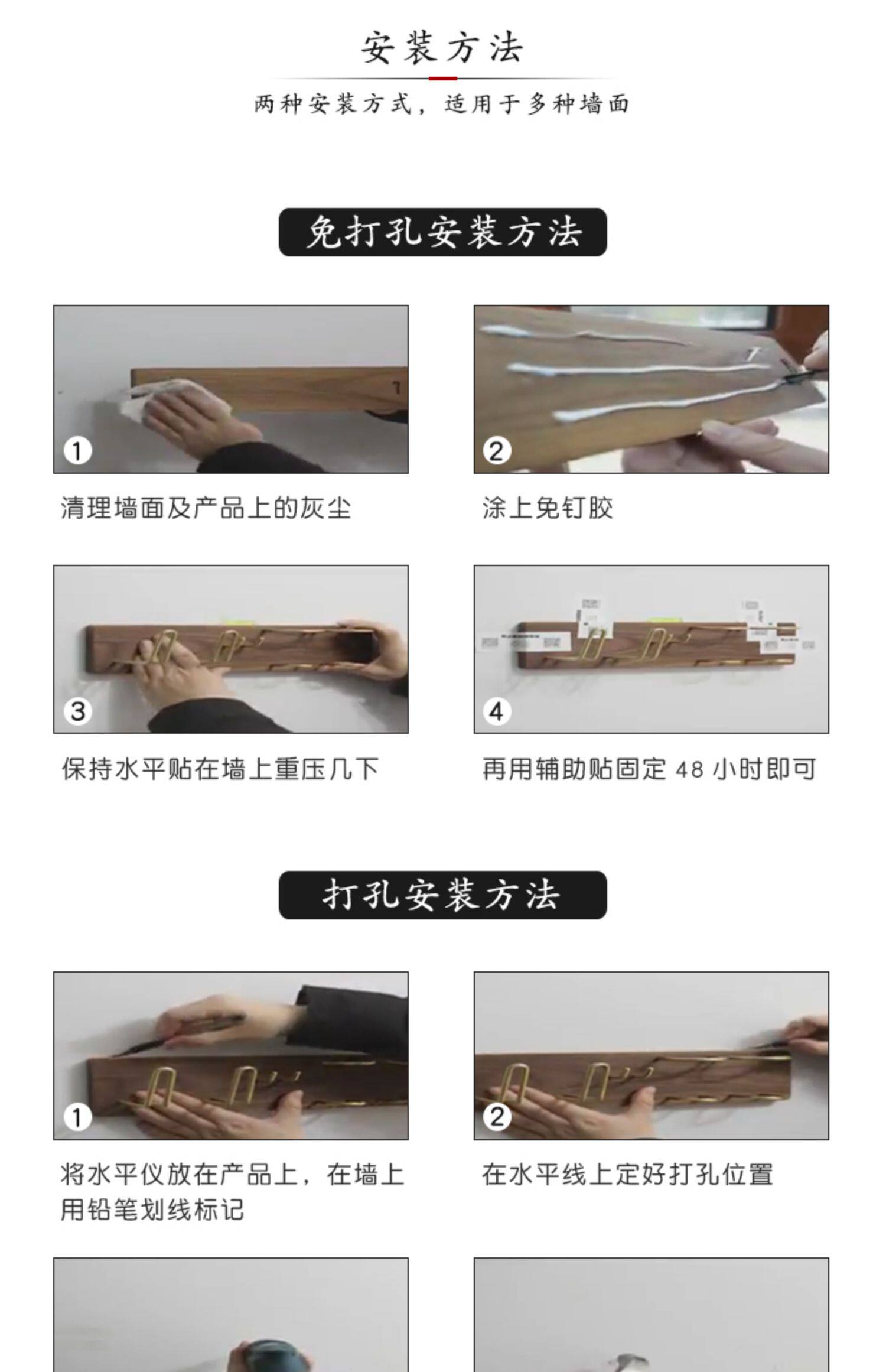 安装方法

两种安装方式，适用于多种墙面

免打孔安装方法

1

清理墙面及产品上的灰尘

2

涂上免钉胶

3

保持水平贴在墙上重压几下

4

再用辅助贴固定 48 小时即可

打孔安装方法

1

将水平仪放在产品上，在墙上用铅笔划线标记

2

在水平线上定好打孔位置