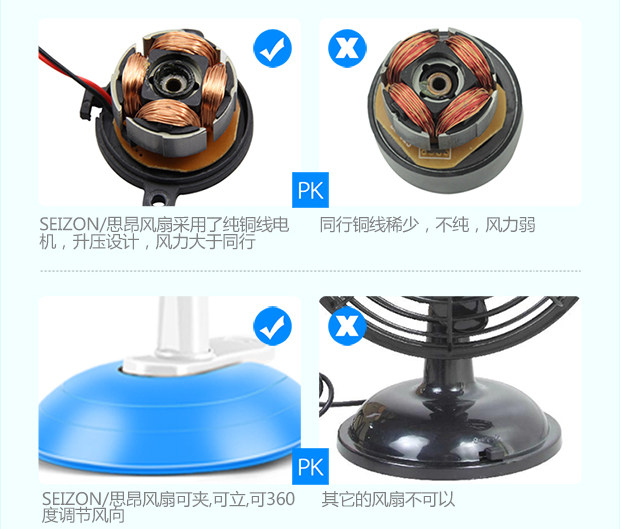 PK

SEIZON/思昂风扇采用了纯铜线电机，升压设计，风力大于同行

同行铜线稀少，不纯，风力弱

PK

SEIZON/思昂风扇可夹,可立,可360度调节风向

其它的风扇不可以