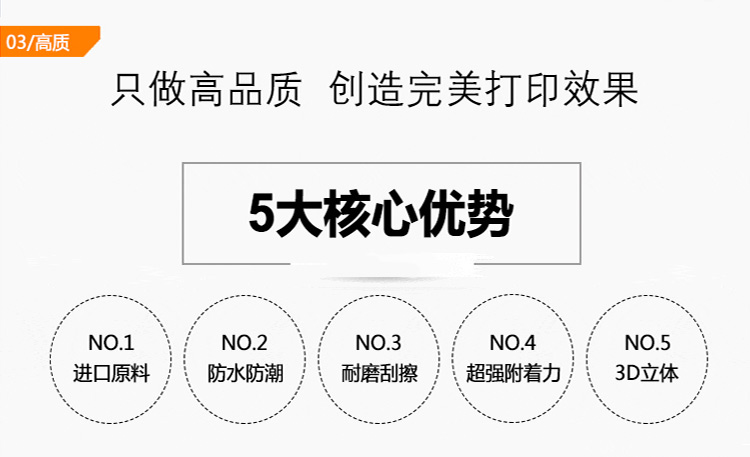 03/高质

只做高品质 创造完美打印效果

5大核心优势

NO.1
进口原料

NO.2
防水防潮

NO.3
耐磨刮擦

NO.4
超强附着力

NO.5
3D立体