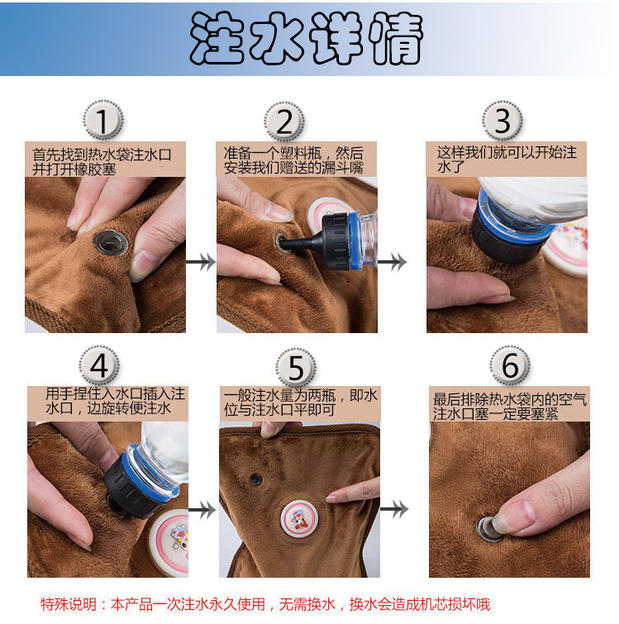 注水详情

1
首先找到热水袋注水口并打开橡胶塞

2
准备一个塑料瓶，然后安装我们赠送的漏斗嘴

3
这样我们就可以开始注水了

4
用手捏住入水口插入注水口，边旋转便注水

5
一般注水量为两瓶，即水位与注水口平即可

6
最后排除热水袋内的空气注水口塞一定要塞紧

特殊说明：本产品一次注水永久使用，无需换水，换水会造成机芯损坏哦