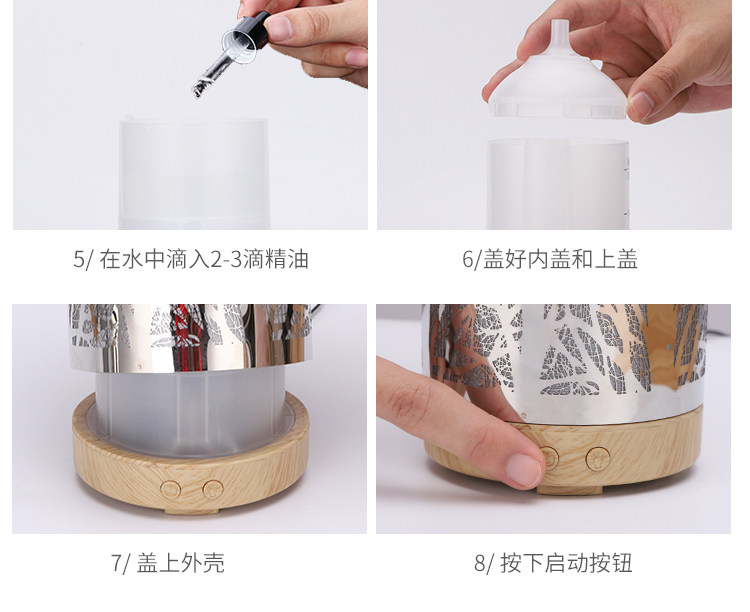 5/ 在水中滴入2-3滴精油

6/盖好内盖和上盖

7/ 盖上外壳

8/ 按下启动按钮