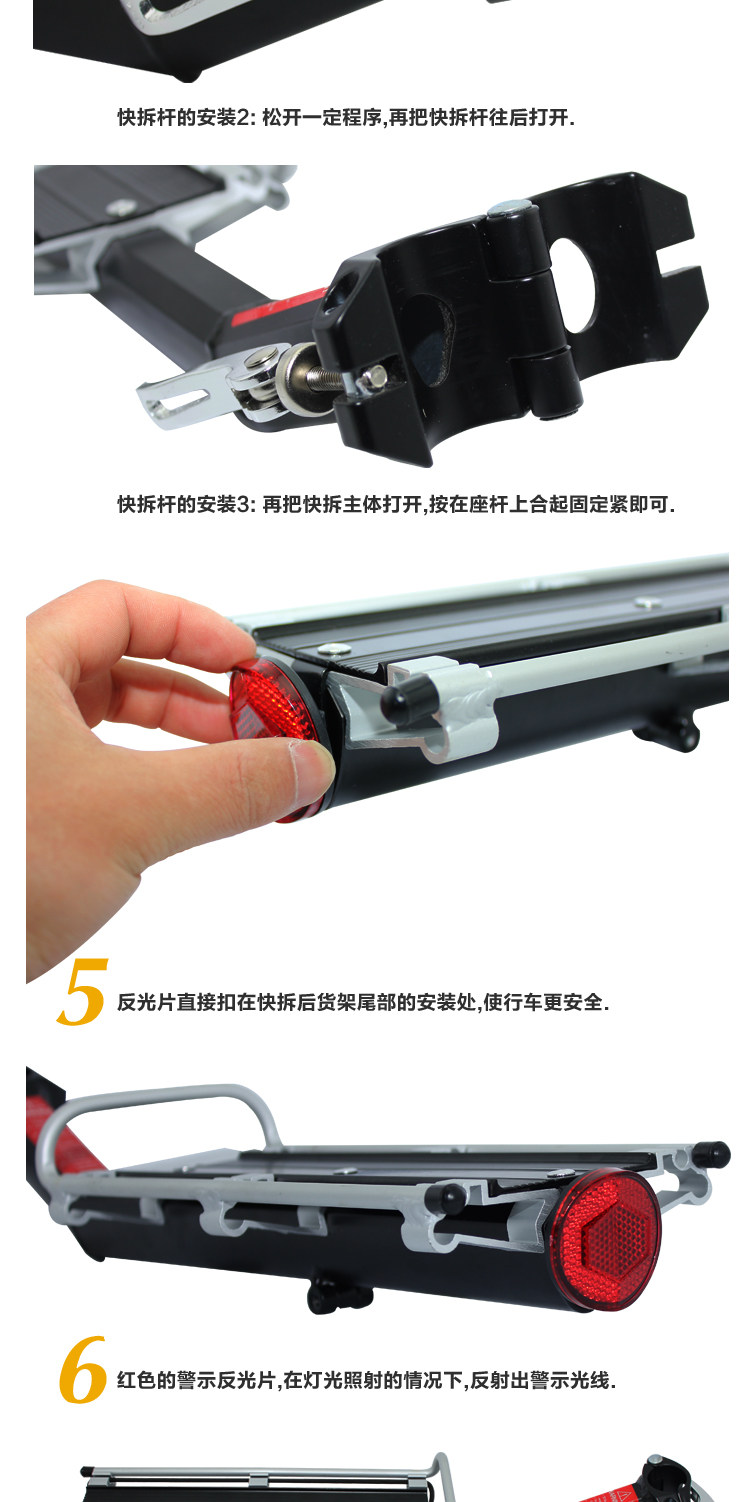 快拆杆的安装2: 松开一定程序,再把快拆杆往后打开.

快拆杆的安装3: 再把快拆主体打开,按在座杆上合起固定紧即可.

5 反光片直接扣在快拆后货架尾部的安装处,使行车更安全.

6 红色的警示反光片,在灯光照射的情况下,反射出警示光线.