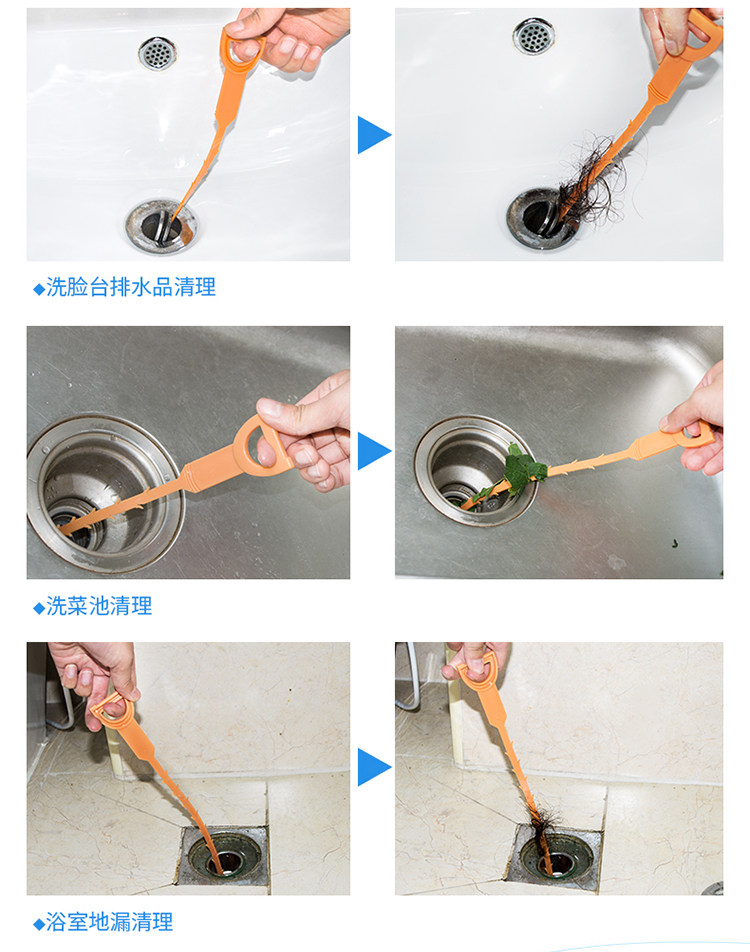 ◆洗脸台排水品清理

◆洗菜池清理

◆浴室地漏清理