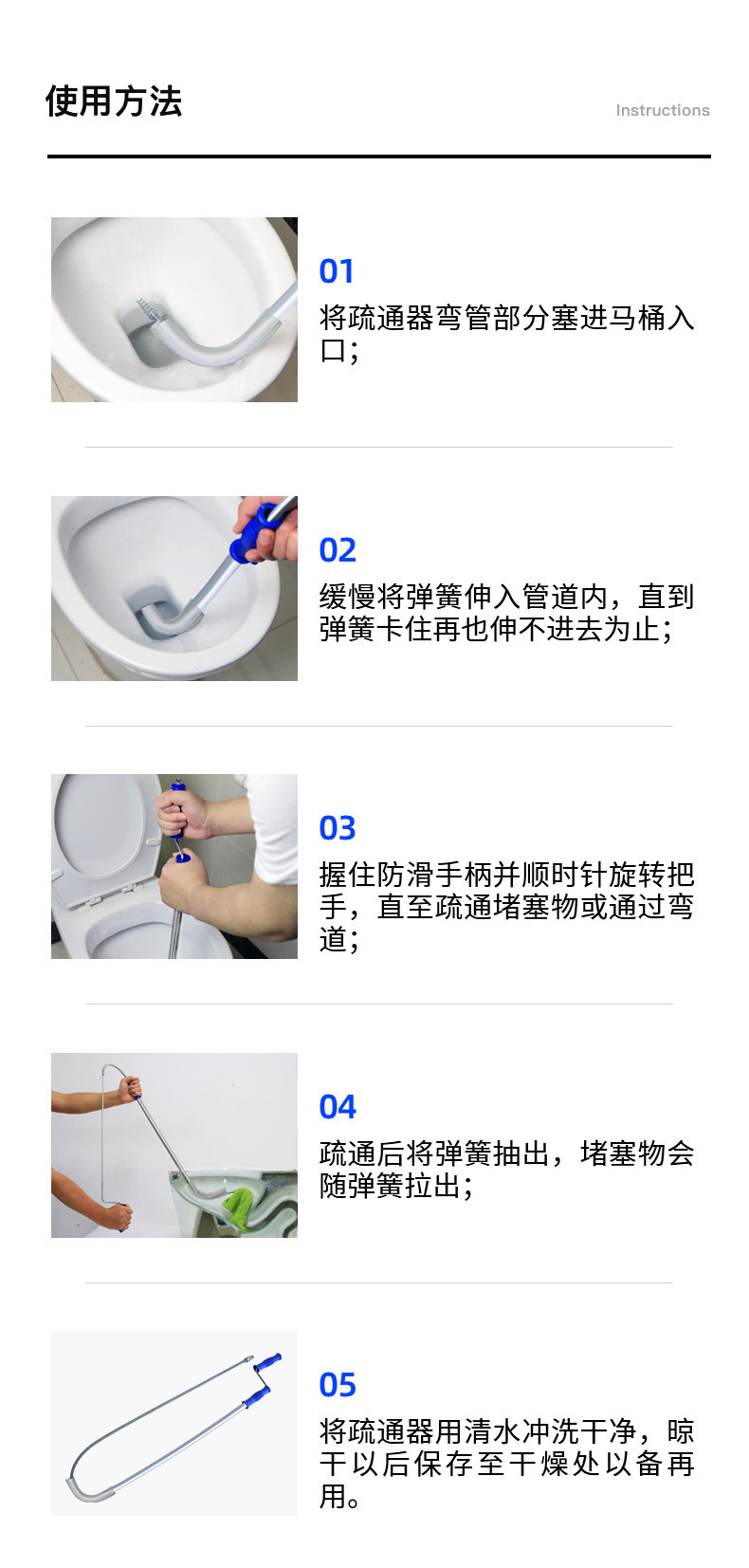 使用方法

Instructions

01
将疏通器弯管部分塞进马桶入口；

02
缓慢将弹簧伸入管道内，直到弹簧卡住再也伸不进去为止；

03
握住防滑手柄并顺时针旋转把手，直至疏通堵塞物或通过弯道；

04
疏通后将弹簧抽出，堵塞物会随弹簧拉出；

05
将疏通器用清水冲洗干净，晾干以后保存至干燥处以备再用。