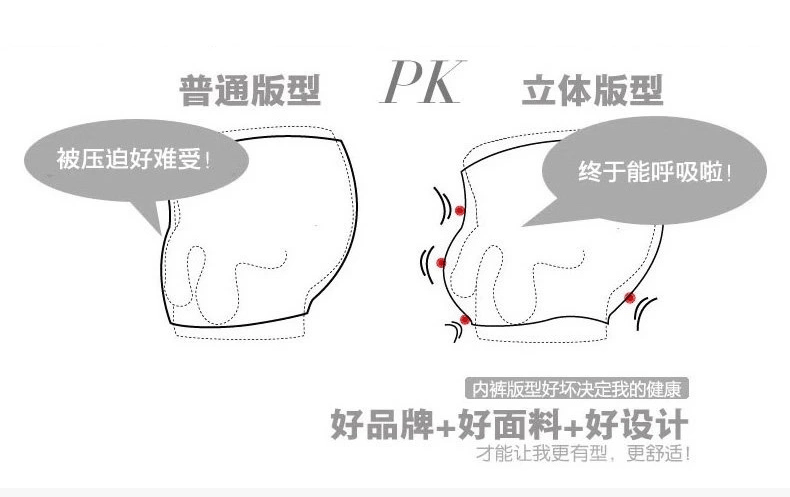 普通版型 PK 立体版型

被压迫好难受!

终于能呼吸啦!

内裤版型好坏决定我的健康

好品牌+好面料+好设计

才能让我更有型,更舒适!