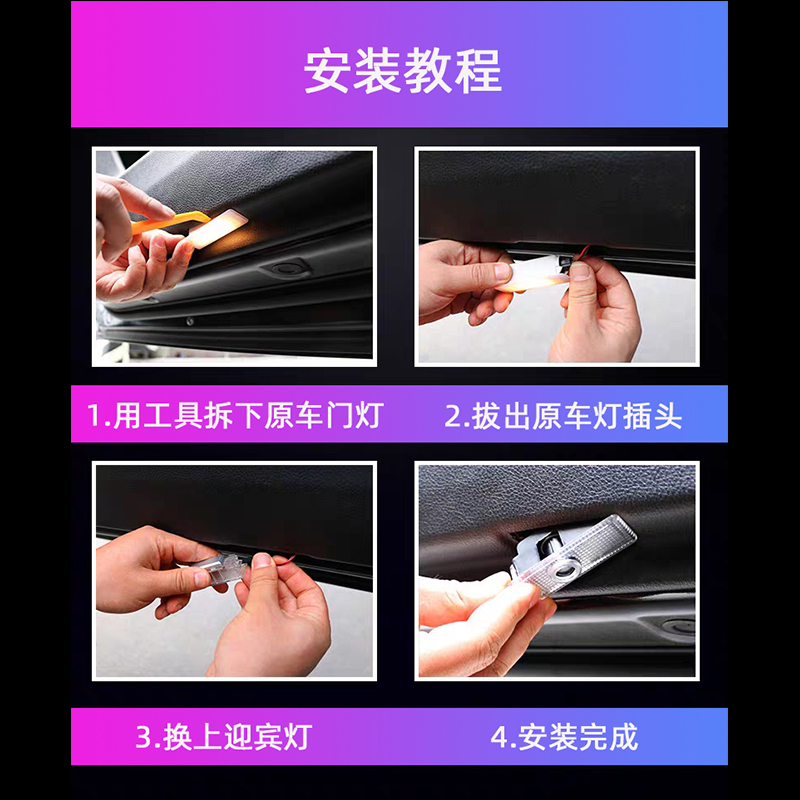 安装教程

1.用工具拆下原车门灯

2.拔出原车灯插头

3.换上迎宾灯

4.安装完成