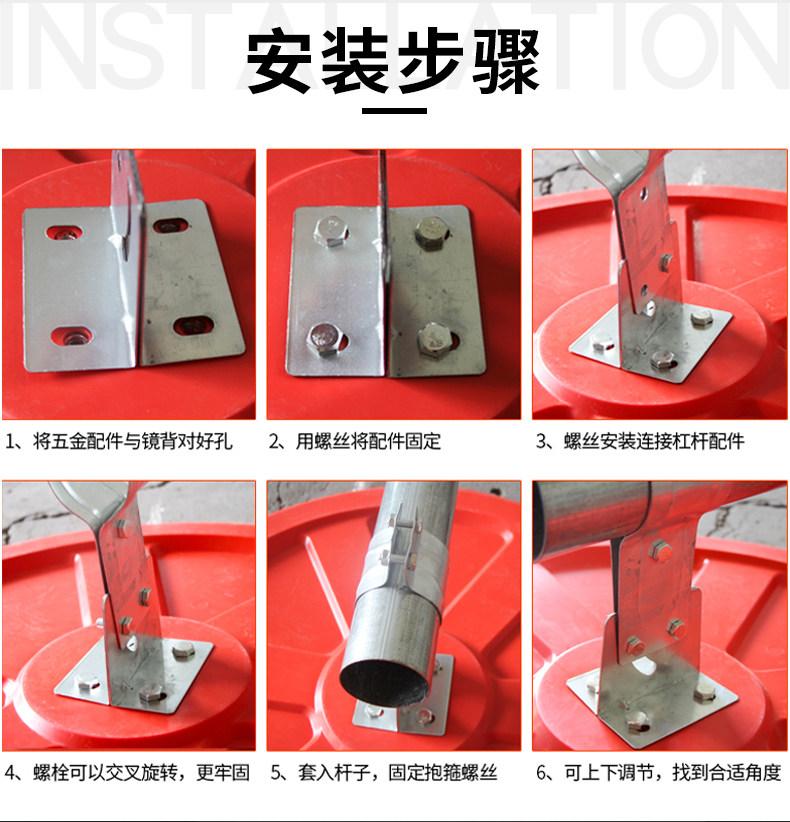 INSTALLATION

安装步骤

1、将五金配件与镜背对好孔

2、用螺丝将配件固定

3、螺丝安装连接杠杆配件

4、螺栓可以交叉旋转，更牢固

5、套入杆子，固定抱箍螺丝

6、可上下调节，找到合适角度