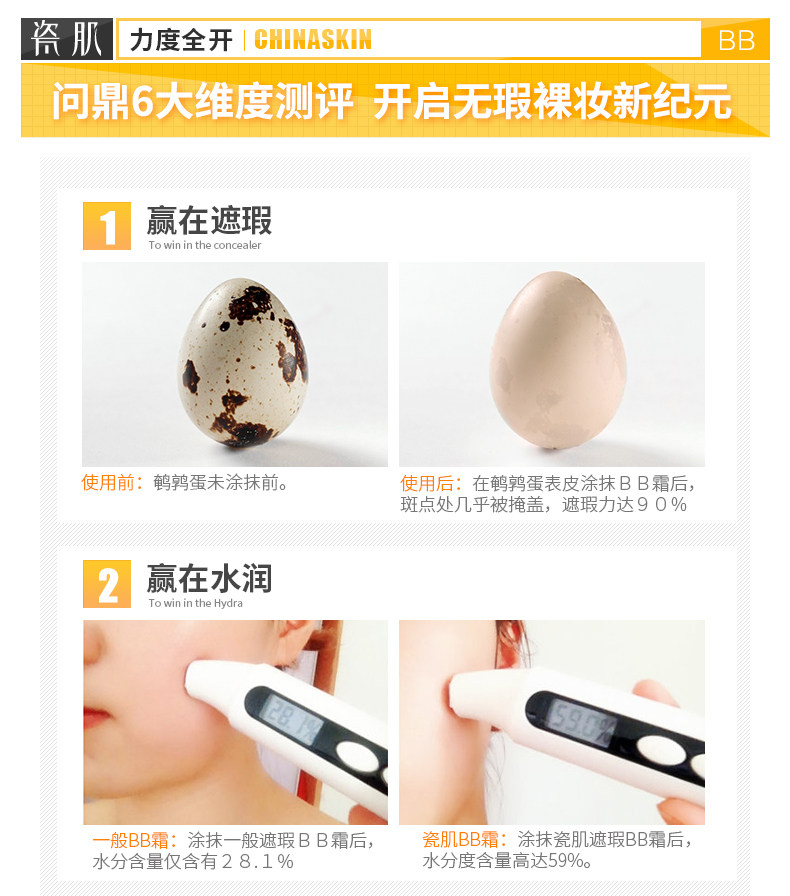 瓷肌 力度全开 | CHINASKIN BB

问鼎6大维度测评 开启无瑕裸妆新纪元

1 赢在遮瑕
To win in the concealer

使用前：鹌鹑蛋未涂抹前。

使用后：在鹌鹑蛋表皮涂抹ＢＢ霜后，斑点处几乎被掩盖，遮瑕力达９０％

2 赢在水润
To win in the Hydra

28.1%

59.0%

一般BB霜：涂抹一般遮瑕ＢＢ霜后，水分含量仅含有２８.１％

瓷肌BB霜：涂抹瓷肌遮瑕BB霜后，水分度含量高达59%。