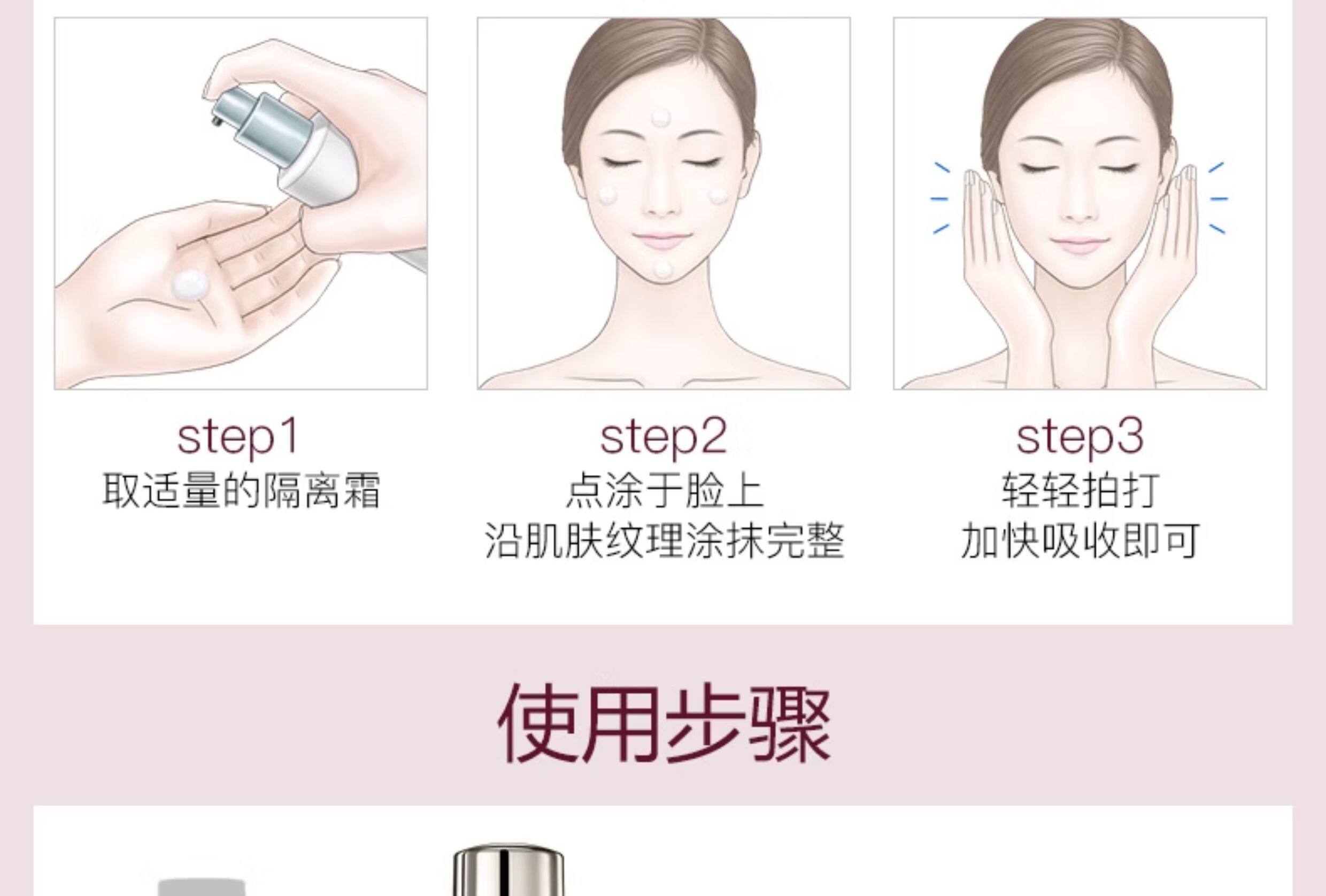 step1
取适量的隔离霜

step2
点涂于脸上
沿肌肤纹理涂抹完整

step3
轻轻拍打
加快吸收即可

使用步骤