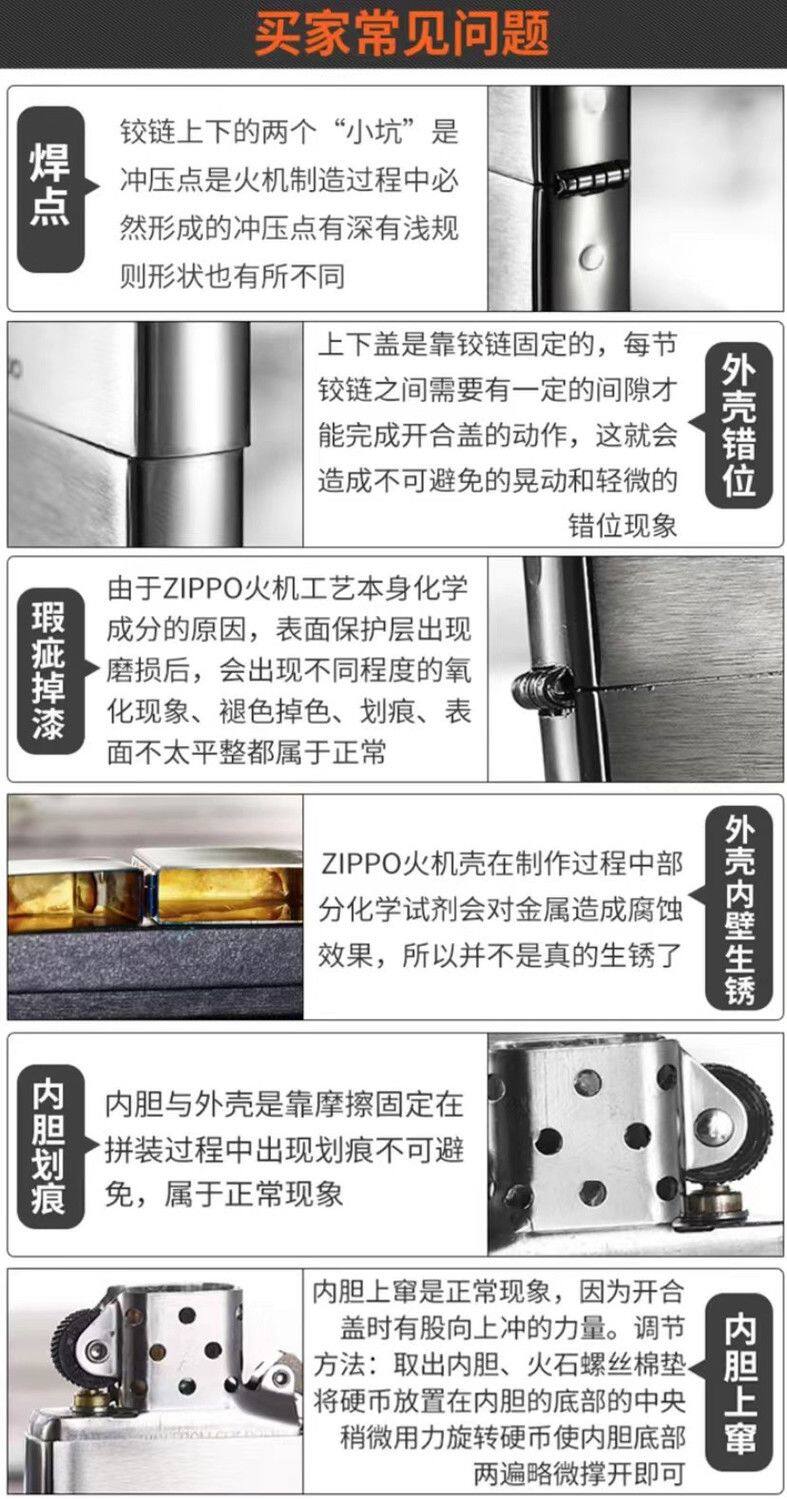 买家常见问题

焊点

铰链上下的两个“小坑”是冲压点是火机制造过程中必然形成的冲压点有深有浅规则形状也有所不同

上下盖是靠铰链固定的，每节铰链之间需要有一定的间隙才能完成开合盖的动作，这就会造成不可避免的晃动和轻微的错位现象

外壳错位

瑕疵掉漆

由于ZIPPO火机工艺本身化学成分的原因，表面保护层出现磨损后，会出现不同程度的氧化现象、褪色掉色、划痕、表面不太平整都属于正常

ZIPPO火机壳在制作过程中部分化学试剂会对金属造成腐蚀效果，所以并不是真的生锈了

外壳内壁生锈

内胆划痕

内胆与外壳是靠摩擦固定在拼装过程中出现划痕不可避免，属于正常现象

内胆上窜是正常现象，因为开合盖时有股向上冲的力量。调节方法：取出内胆、火石螺丝棉垫将硬币放置在内胆的底部的中央稍微用力旋转硬币使内胆底部两遍略微撑开即可

内胆上窜