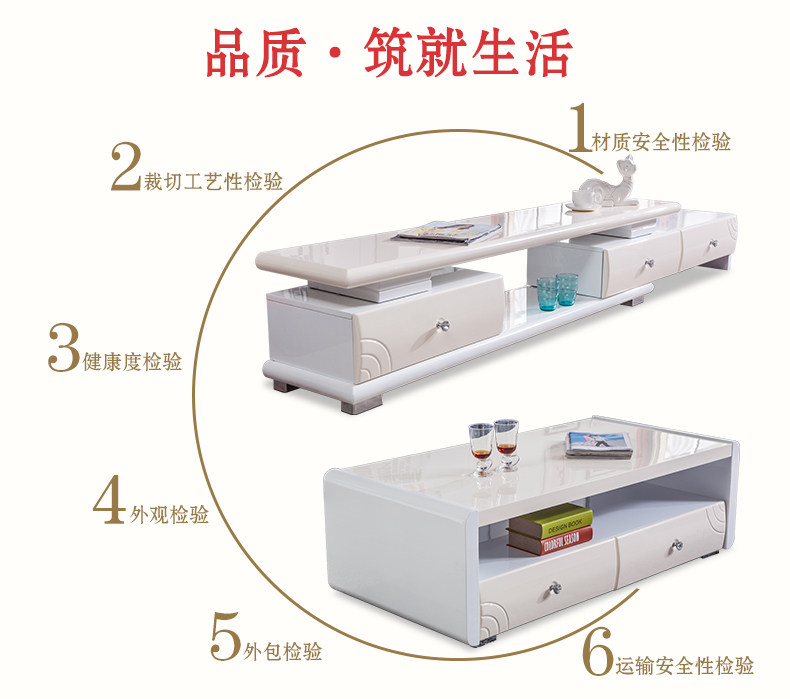 品质·筑就生活

1材质安全性检验

2裁切工艺性检验

3健康度检验

4外观检验

5外包检验

6运输安全性检验

DESIGN BOOK
COLORFUL SEASON