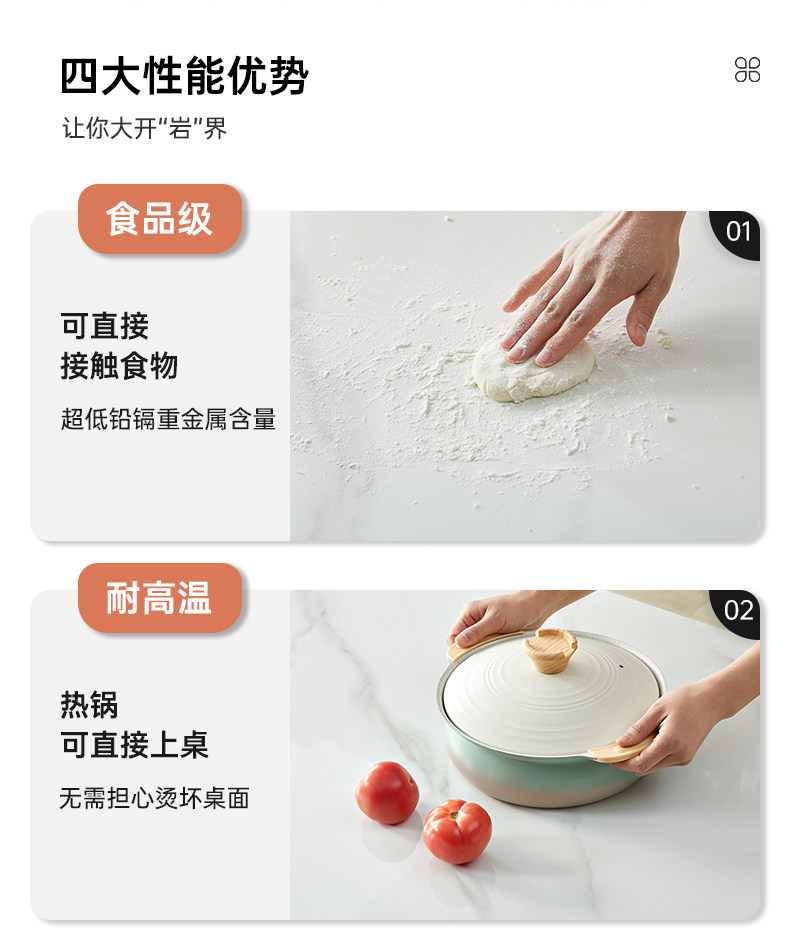 四大性能优势

让你大开“岩”界

食品级

01

可直接
接触食物

超低铅镉重金属含量

耐高温

02

热锅
可直接上桌

无需担心烫坏桌面