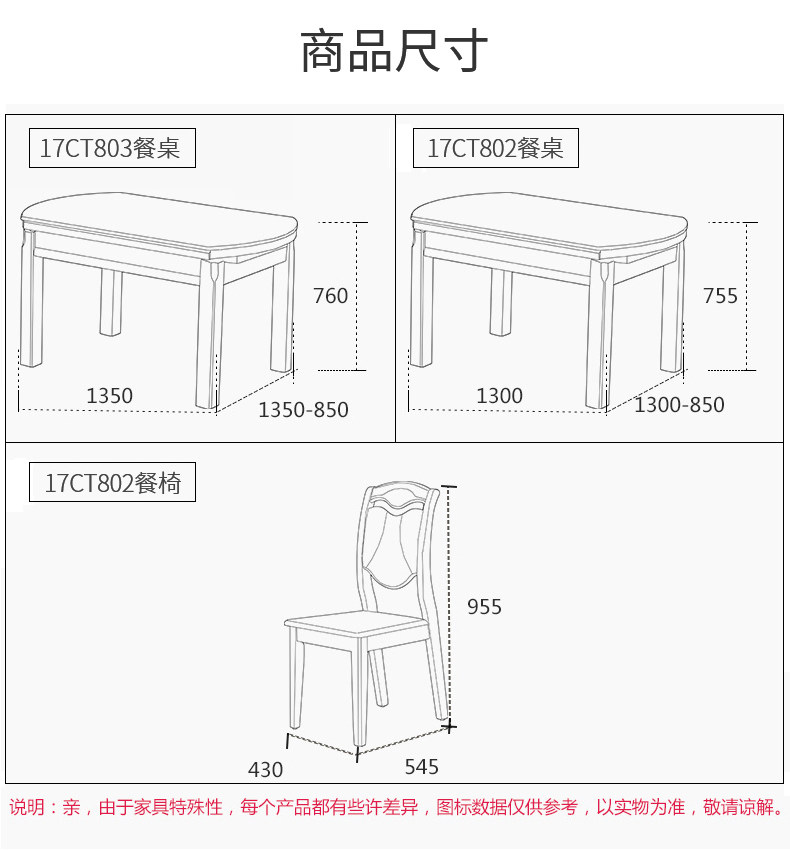 商品尺寸

17CT803餐桌

760

1350

1350-850

17CT802餐桌

755

1300

1300-850

17CT802餐椅

955

430

545

说明：亲，由于家具特殊性，每个产品都有些许差异，图标数据仅供参考，以实物为准，敬请谅解。