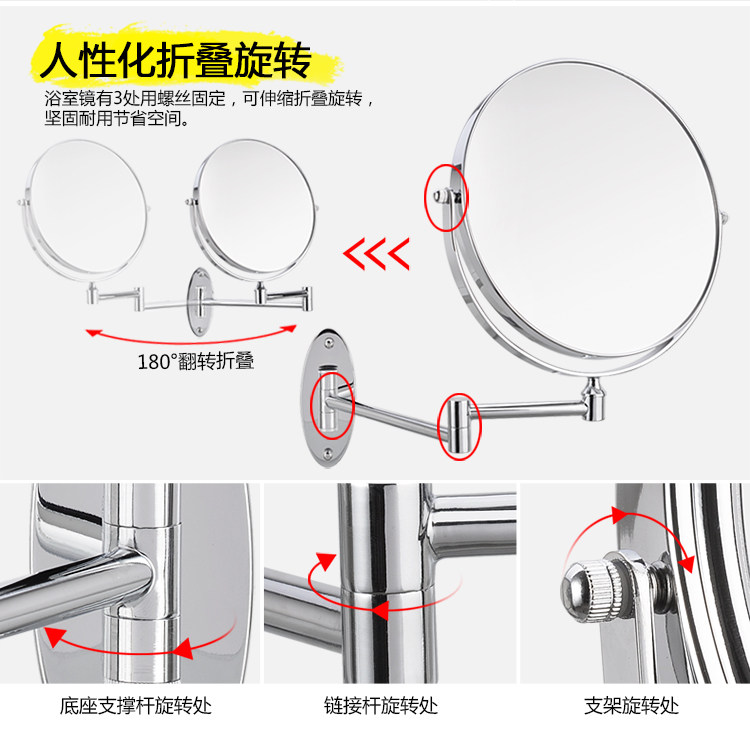 人性化折叠旋转

浴室镜有3处用螺丝固定，可伸缩折叠旋转，坚固耐用节省空间。

180°翻转折叠

底座支撑杆旋转处

链接杆旋转处

支架旋转处