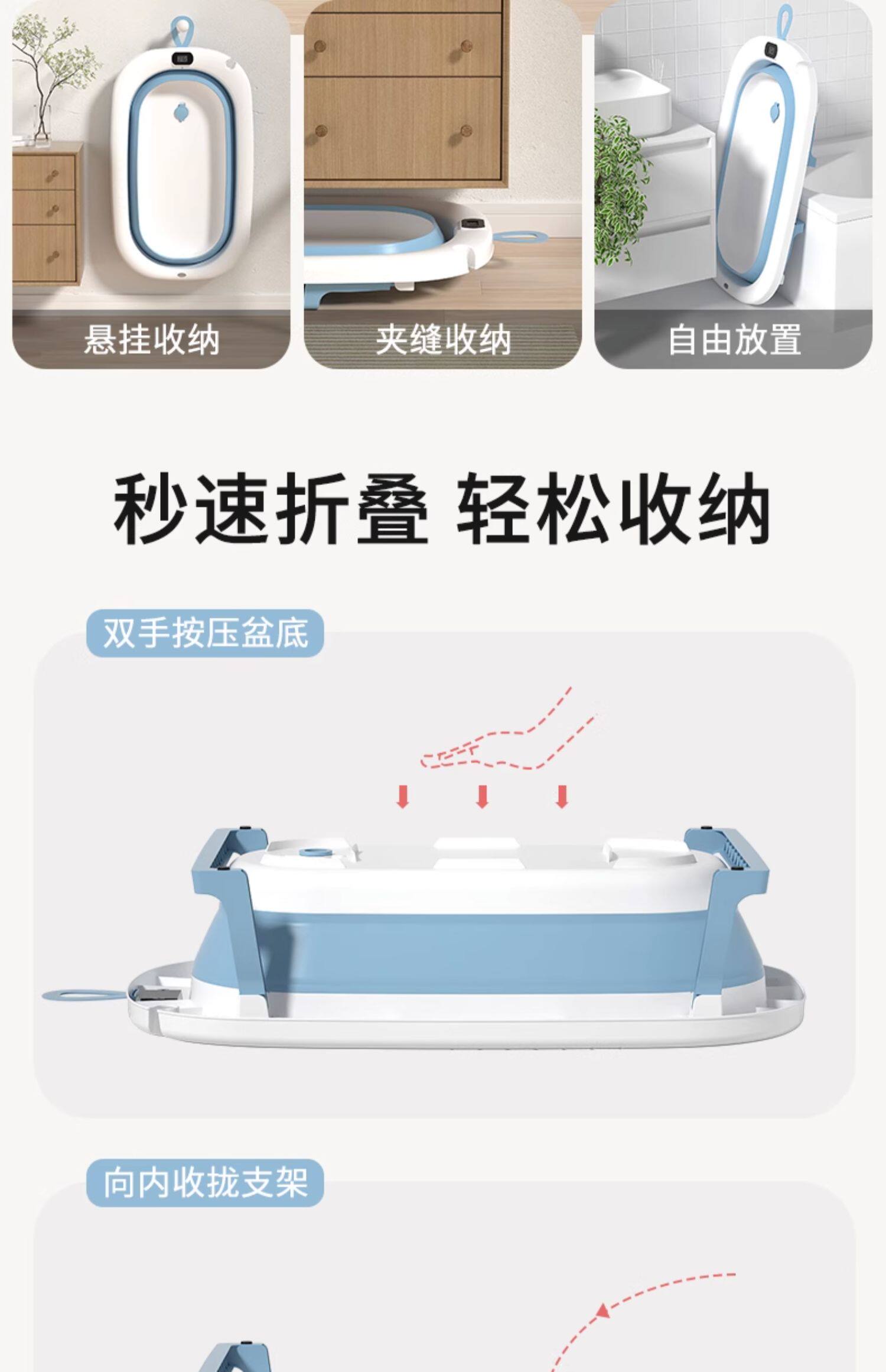 悬挂收纳

夹缝收纳

自由放置

秒速折叠 轻松收纳

双手按压盆底

向内收拢支架