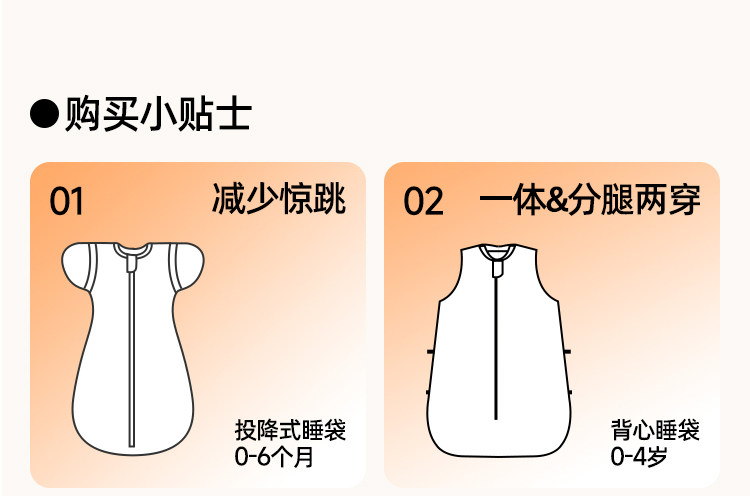 ●购买小贴士

01 减少惊跳

投降式睡袋
0-6个月

02 一体&分腿两穿

背心睡袋
0-4岁