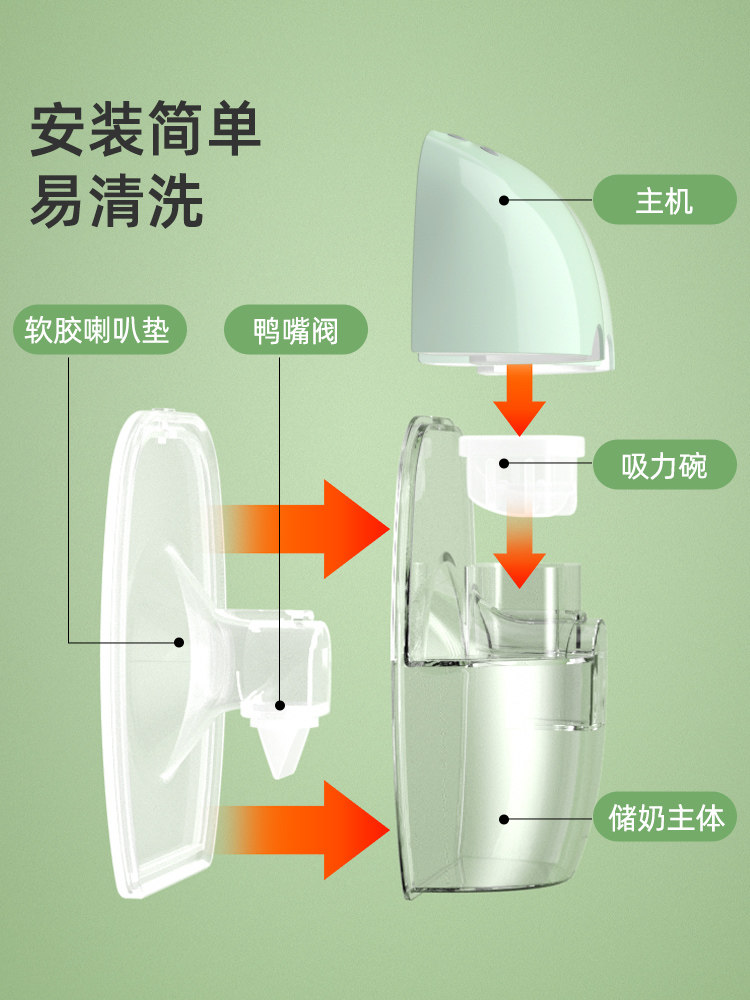 安装简单
易清洗

主机

软胶喇叭垫

鸭嘴阀

吸力碗

储奶主体