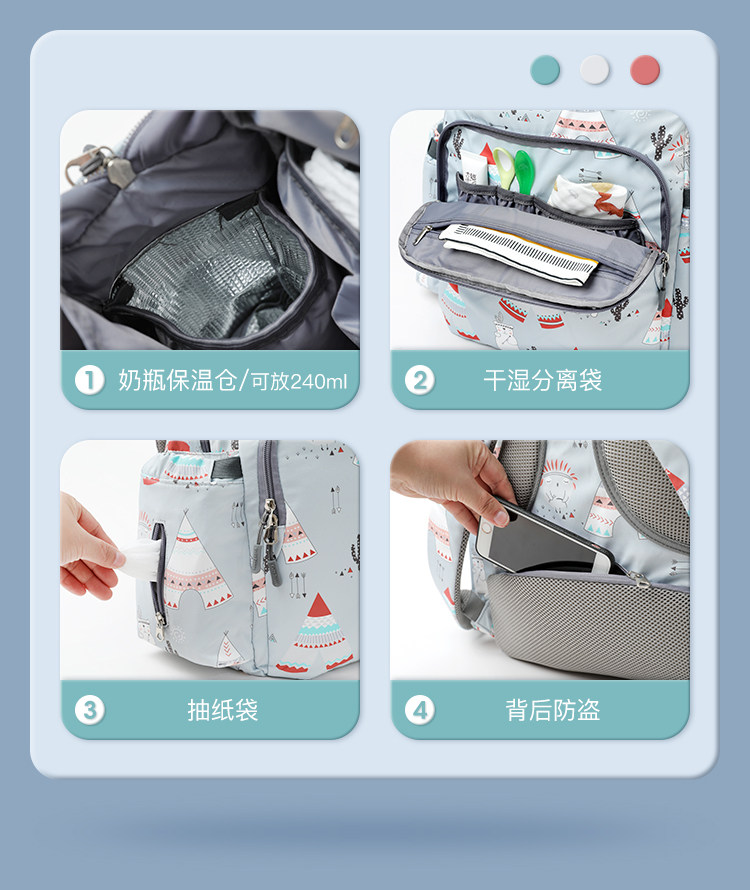 1 奶瓶保温仓/可放240ml

2 干湿分离袋

3 抽纸袋

4 背后防盗