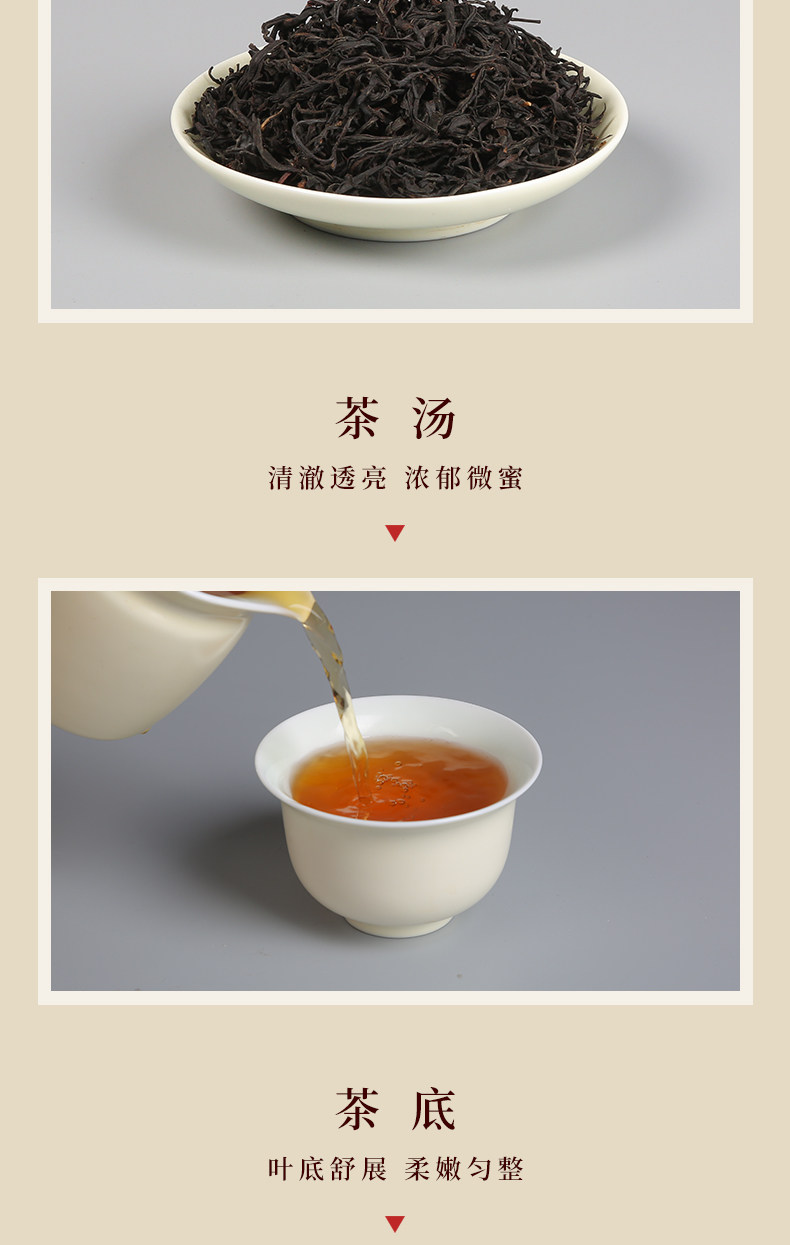 茶 汤

清澈透亮 浓郁微蜜

茶 底

叶底舒展 柔嫩匀整