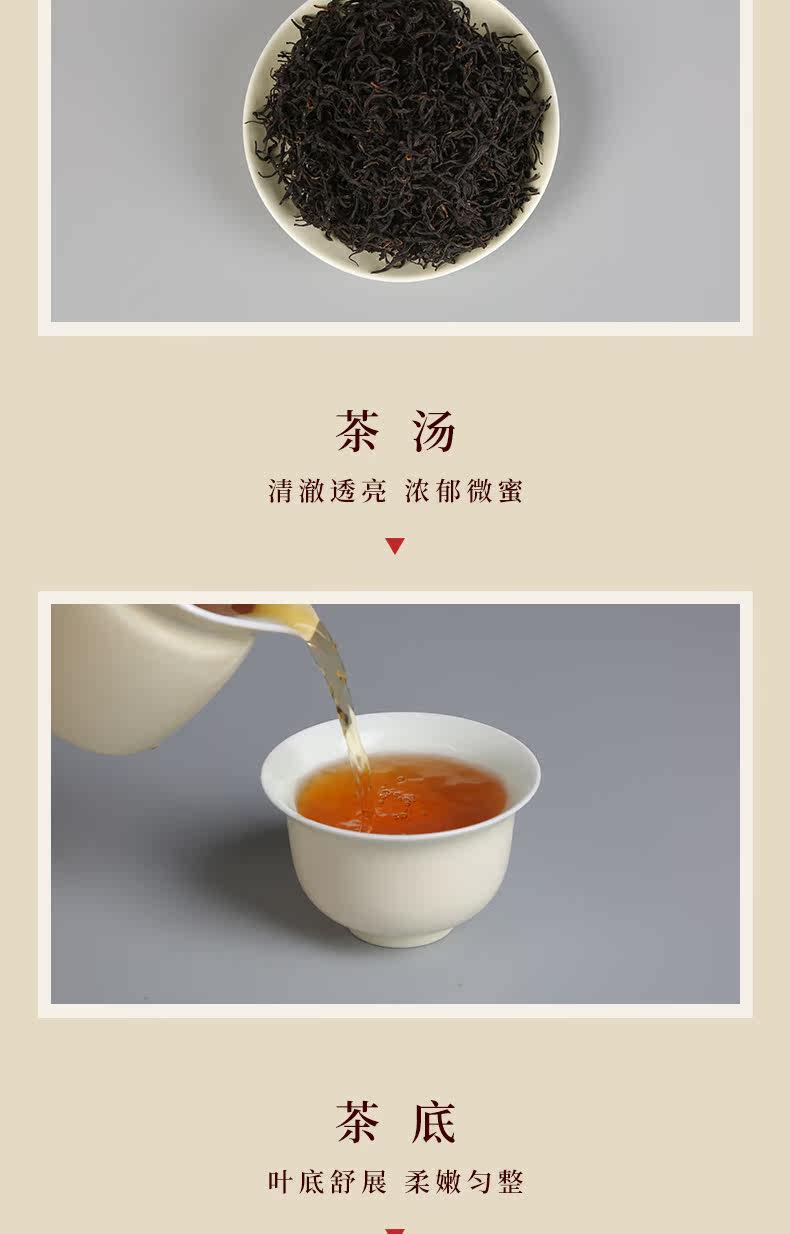 茶 汤

清澈透亮 浓郁微蜜

茶 底

叶底舒展 柔嫩匀整