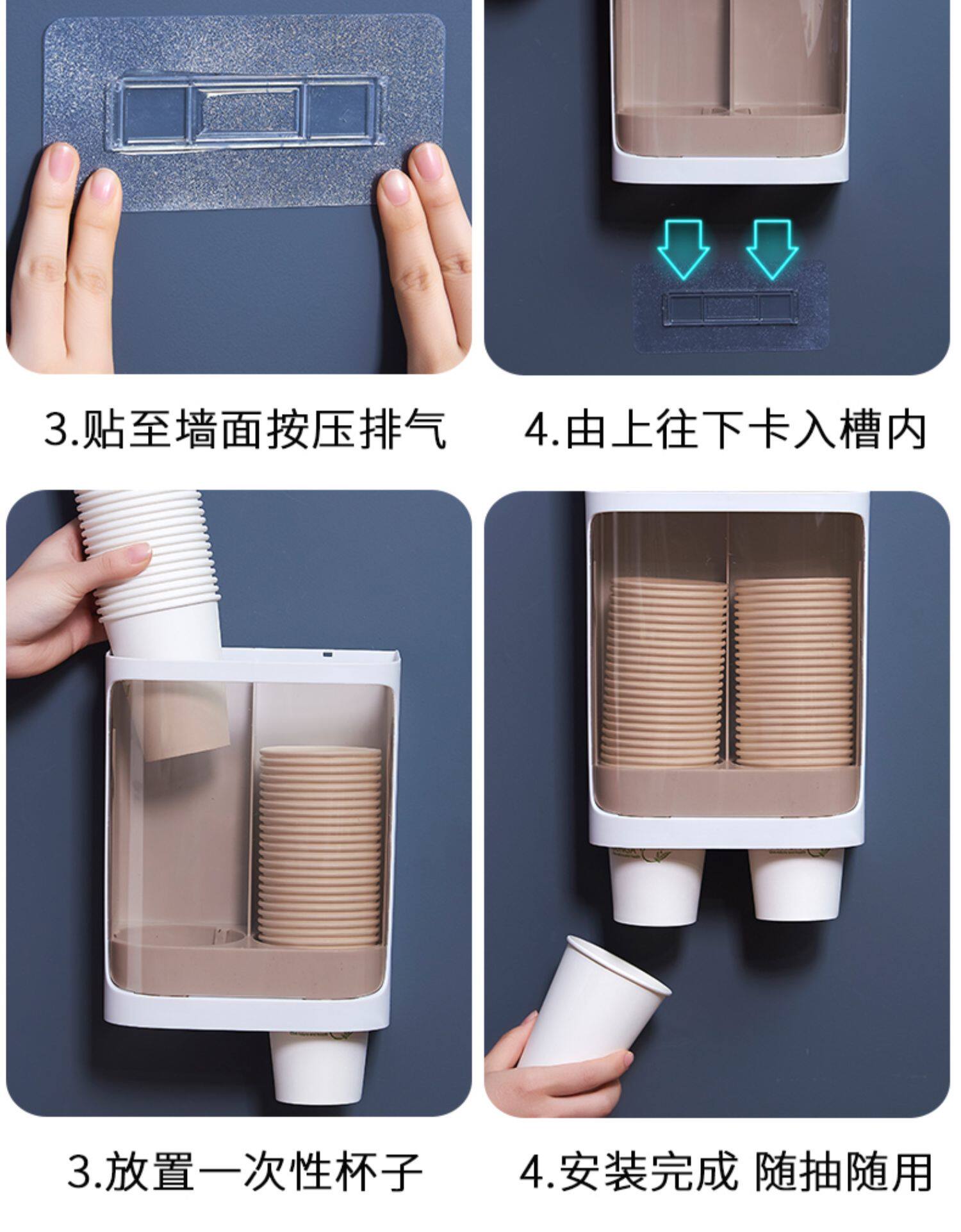 3.贴至墙面按压排气

4.由上往下卡入槽内

3.放置一次性杯子

4.安装完成 随抽随用