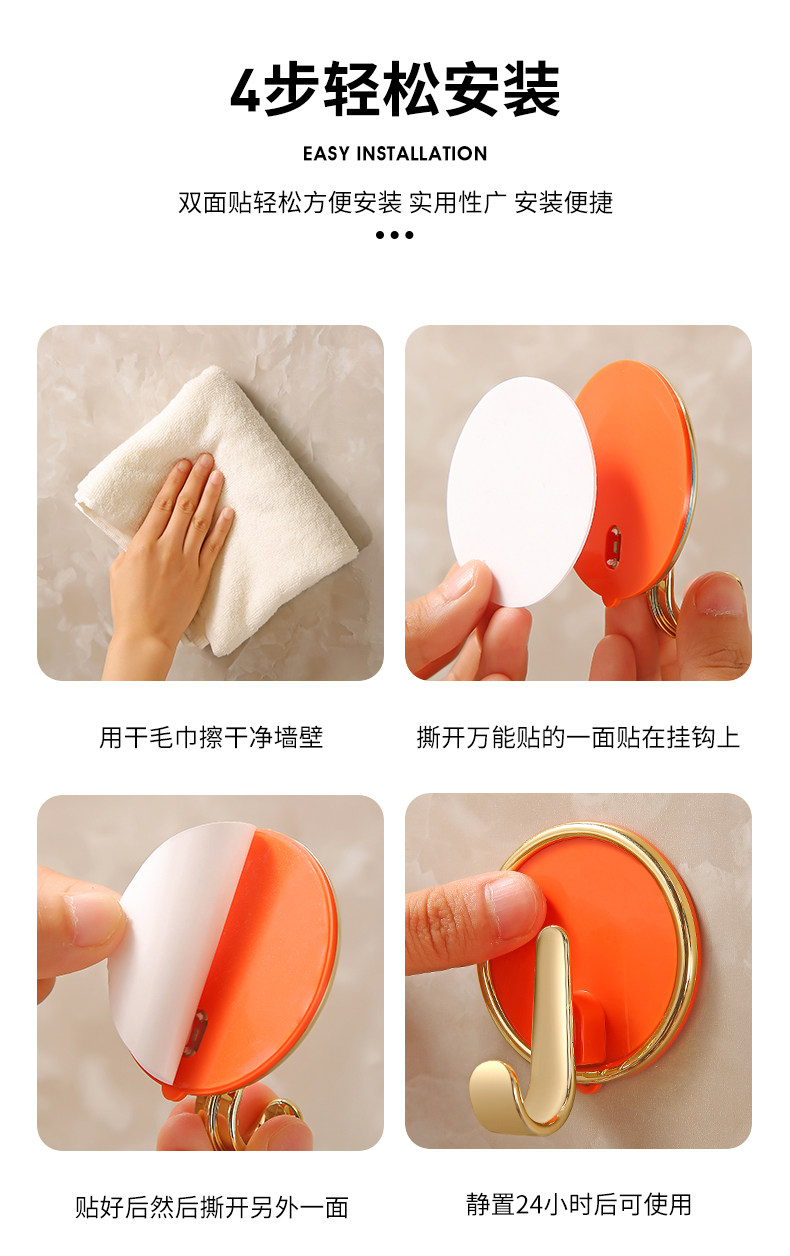 4步轻松安装

EASY INSTALLATION

双面贴轻松方便安装 实用性广 安装便捷

用干毛巾擦干净墙壁

撕开万能贴的一面贴在挂钩上

贴好后然后撕开另外一面

静置24小时后可使用