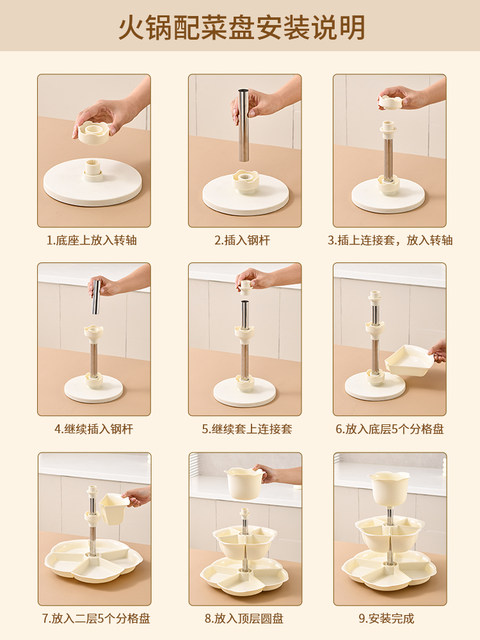 火锅配菜盘安装说明

1.底座上放入转轴

2.插入钢杆

3.插上连接套，放入转轴

4.继续插入钢杆

5.继续套上连接套

6.放入底层5个分格盘

7.放入二层5个分格盘

8.放入顶层圆盘

9.安装完成