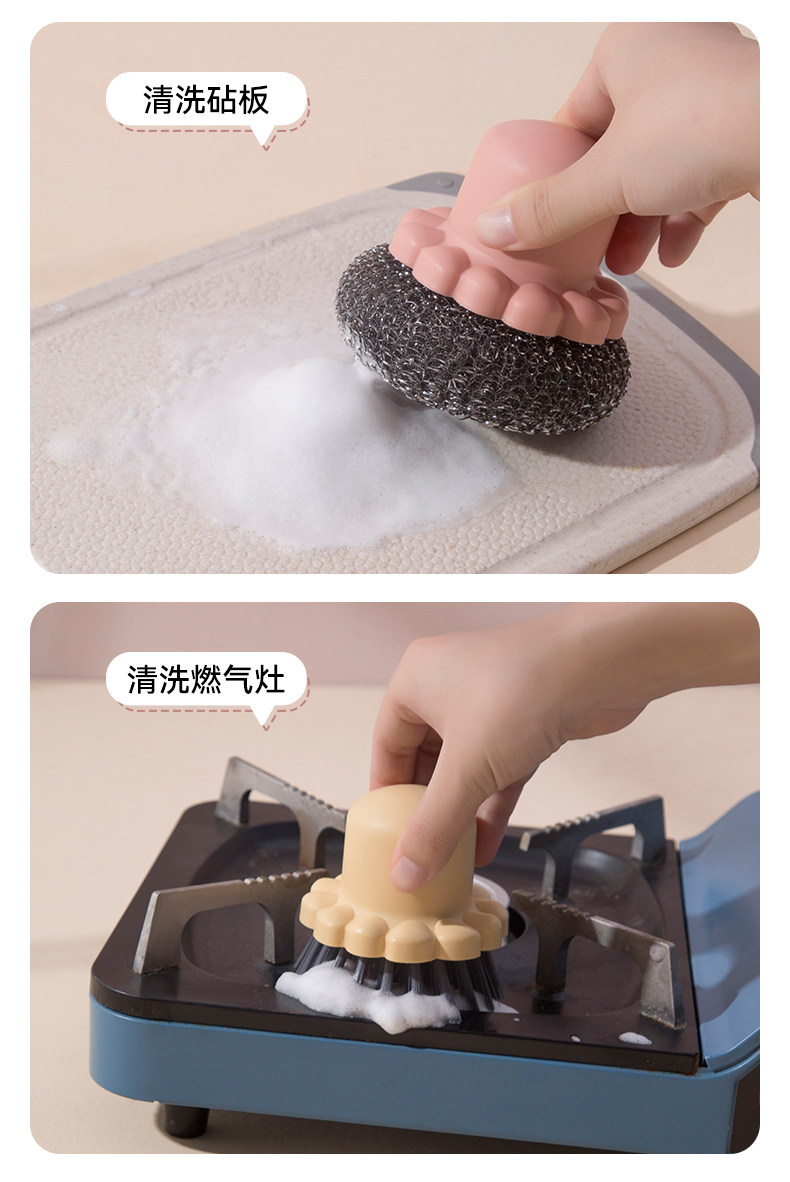 清洗砧板

清洗燃气灶