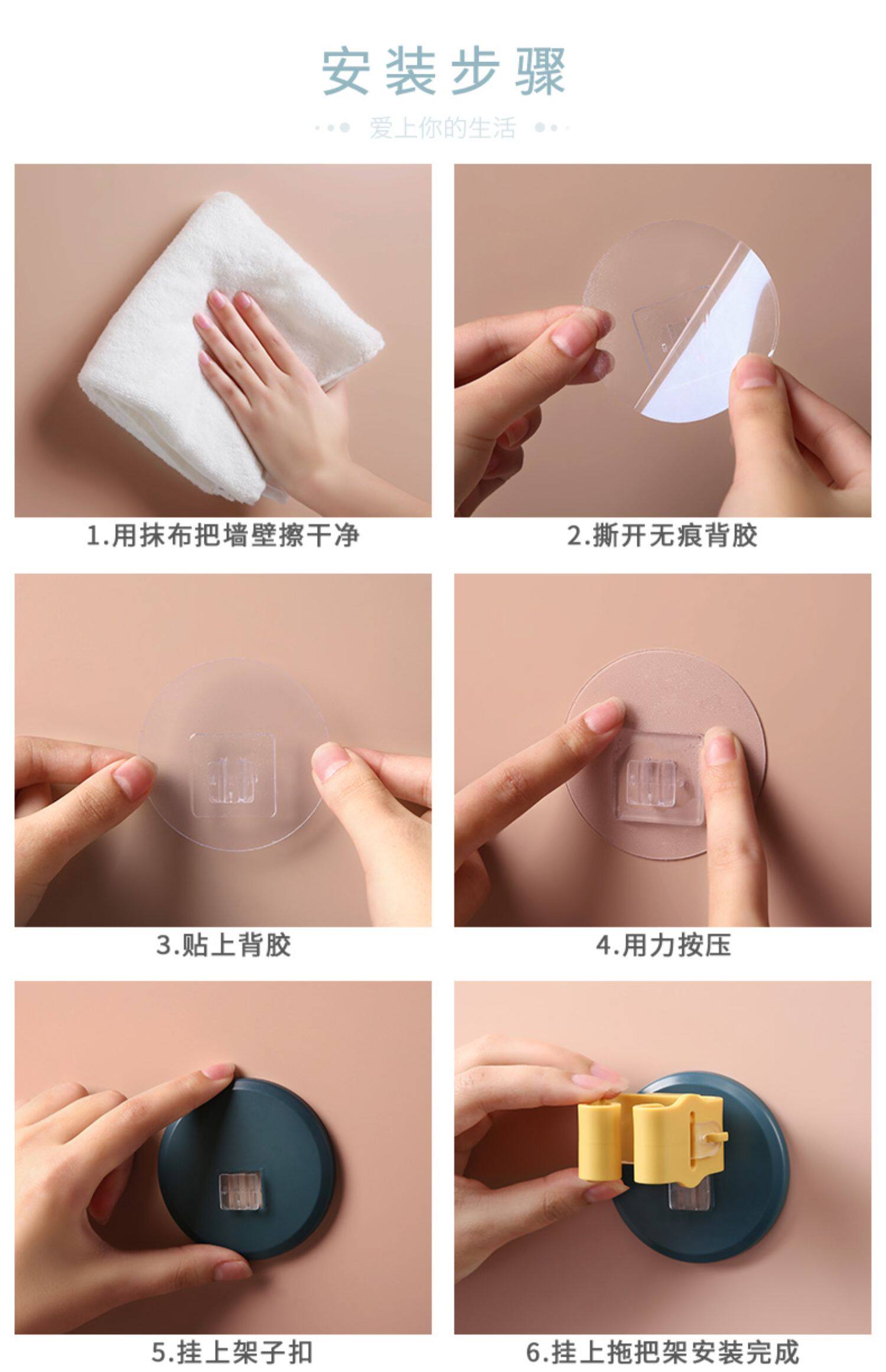 安装步骤

爱上你的生活

1.用抹布把墙壁擦干净

2.撕开无痕背胶

3.贴上背胶

4.用力按压

5.挂上架子扣

6.挂上拖把架安装完成