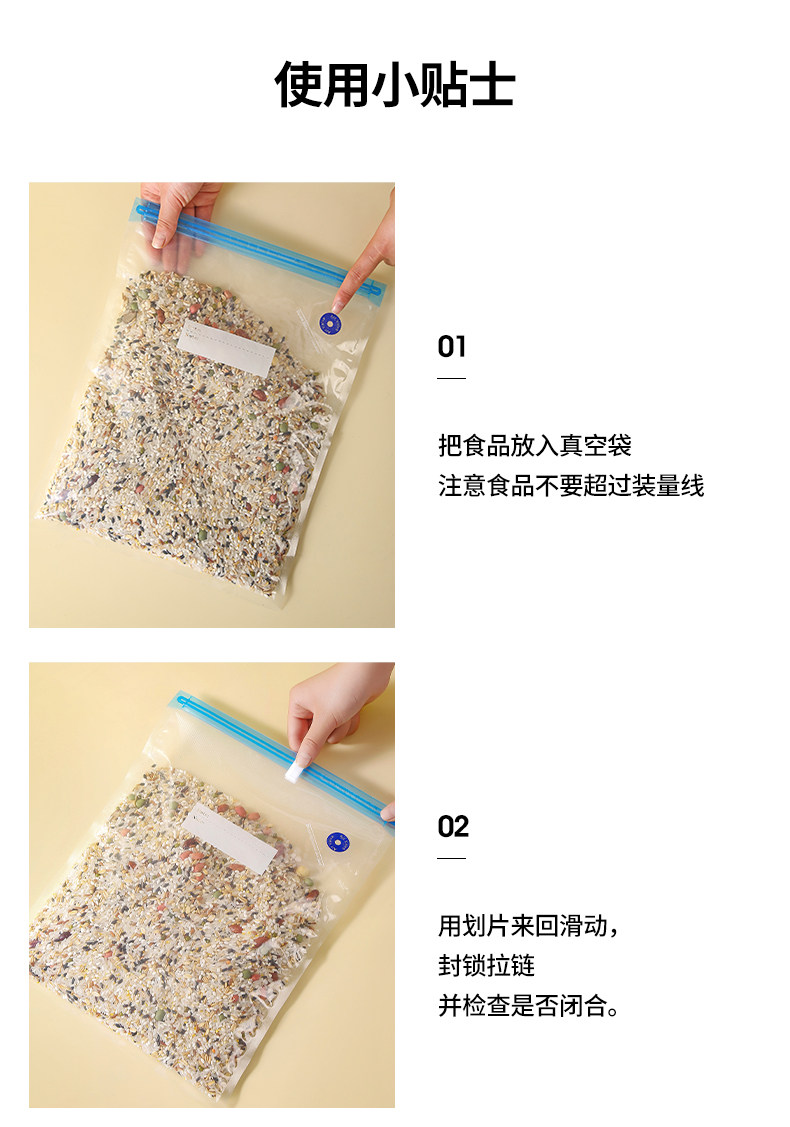 使用小贴士

01

把食品放入真空袋
注意食品不要超过装量线

02

用划片来回滑动，
封锁拉链
并检查是否闭合。