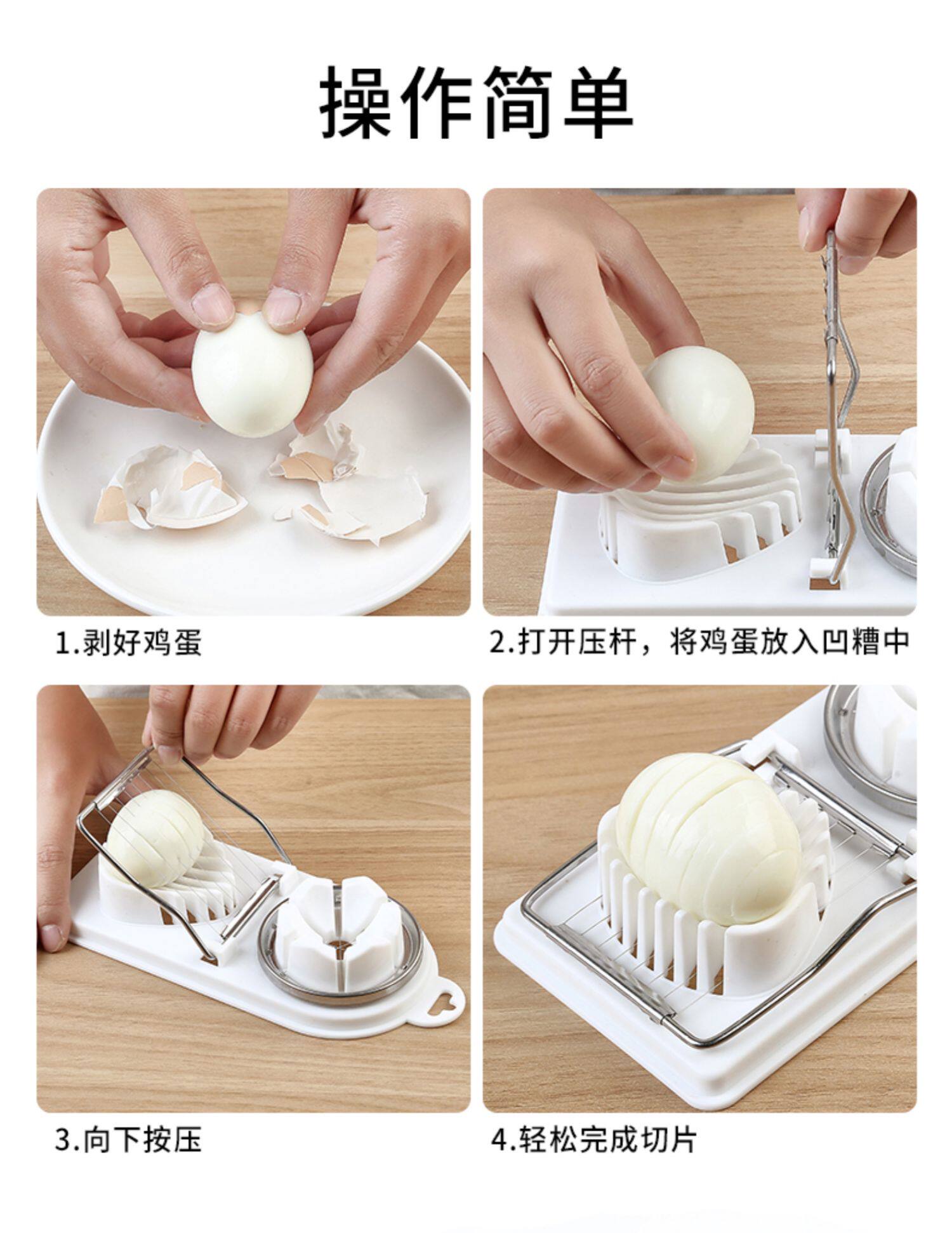 操作简单

1.剥好鸡蛋

2.打开压杆，将鸡蛋放入凹槽中

3.向下按压

4.轻松完成切片