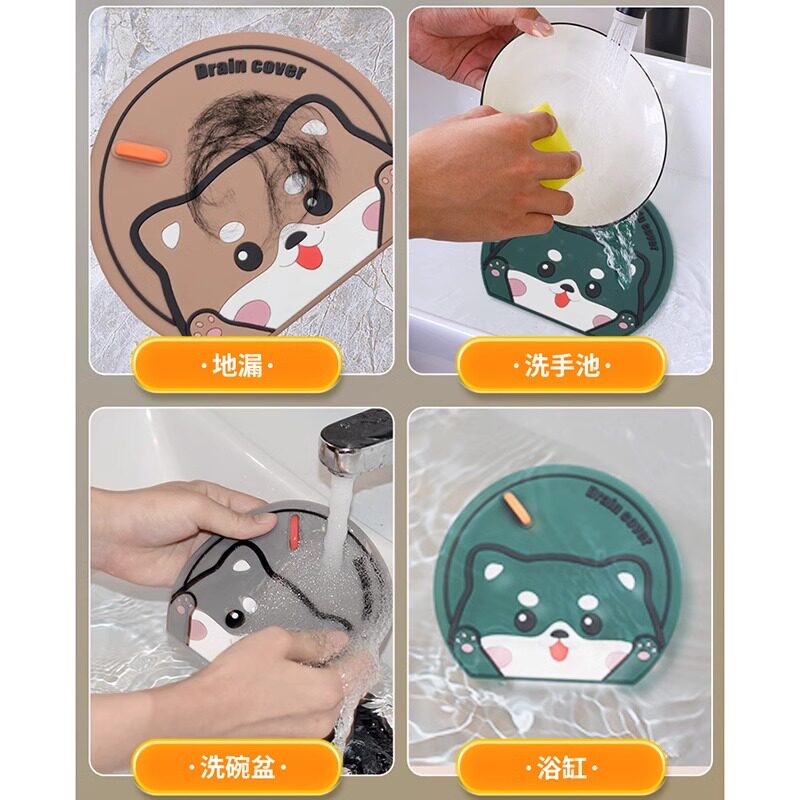 Drain cover

·地漏·

·洗手池·

·洗碗盆·

Drain cover

·浴缸·