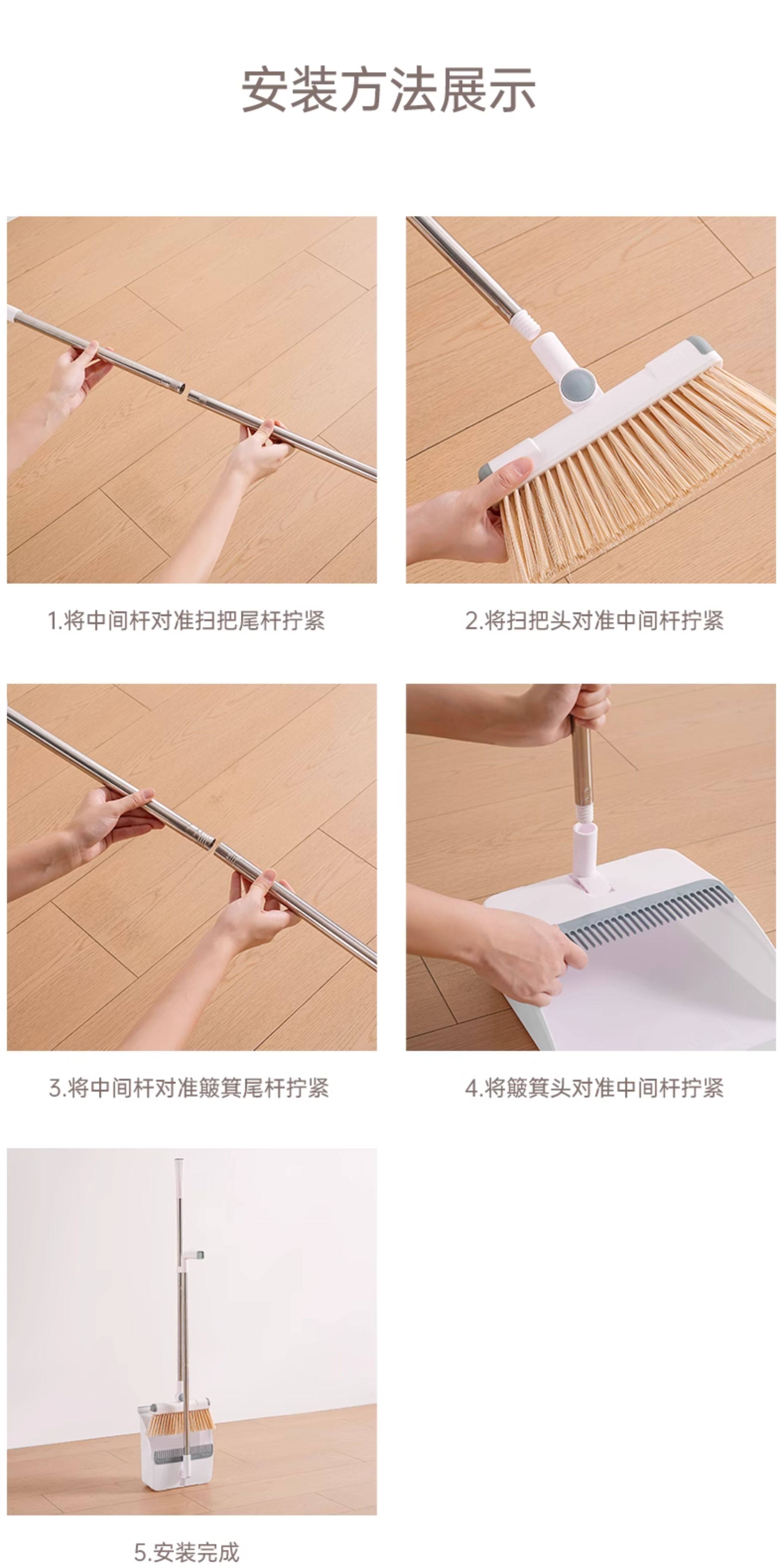 安装方法展示

1.将中间杆对准扫把尾杆拧紧

2.将扫把头对准中间杆拧紧

3.将中间杆对准簸箕尾杆拧紧

4.将簸箕头对准中间杆拧紧

5.安装完成