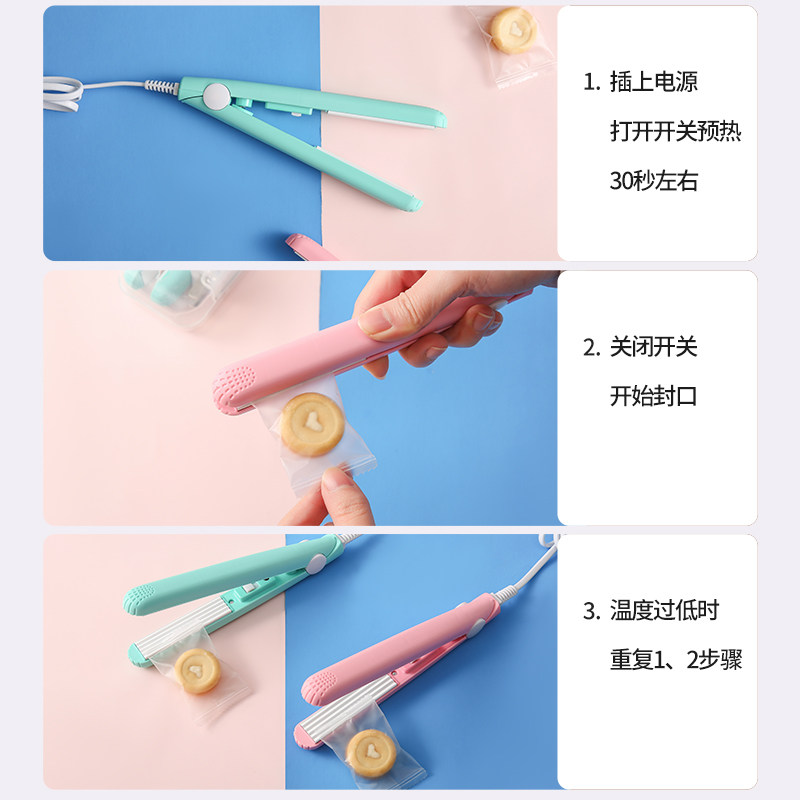 1. 插上电源
打开开关预热
30秒左右

2. 关闭开关
开始封口

3. 温度过低时
重复1、2步骤